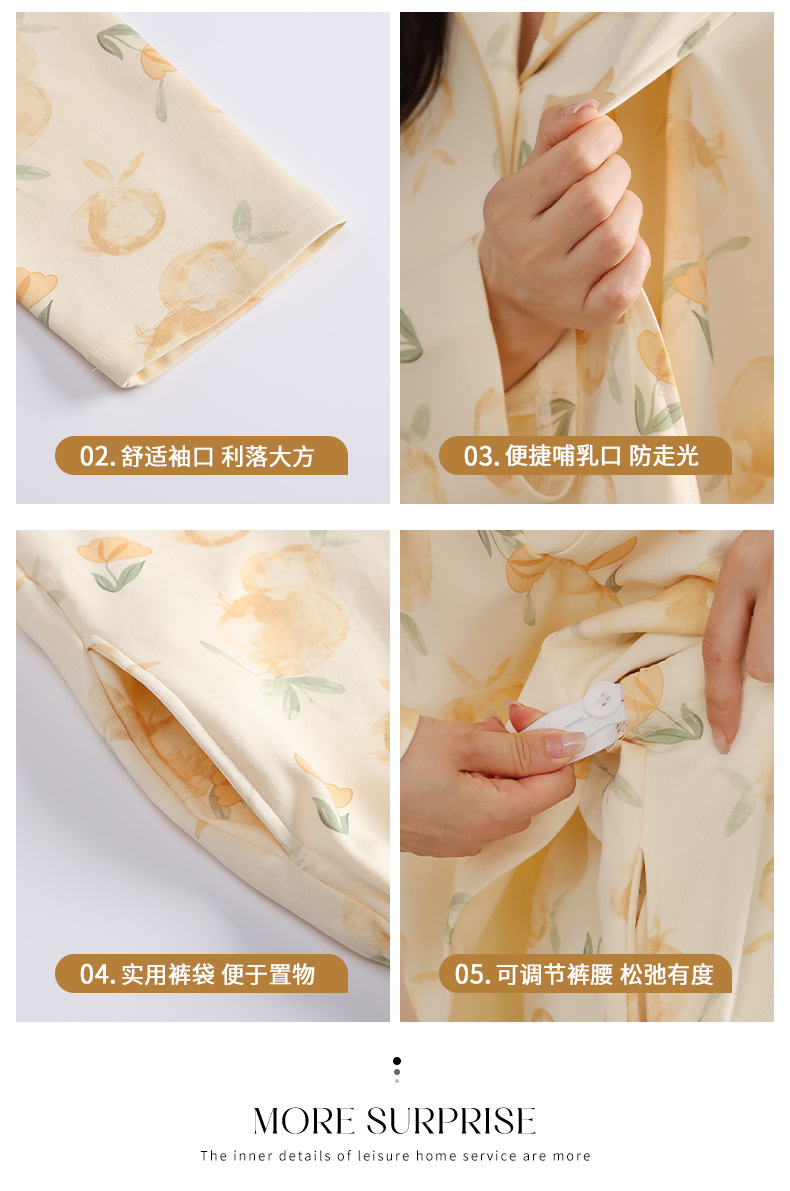 02. 舒适袖口 利落大方

03. 便捷哺乳口 防走光

04. 实用裤袋 便于置物

05. 可调节裤腰 松弛有度

MORE SURPRISE

The inner details of leisure home service are more