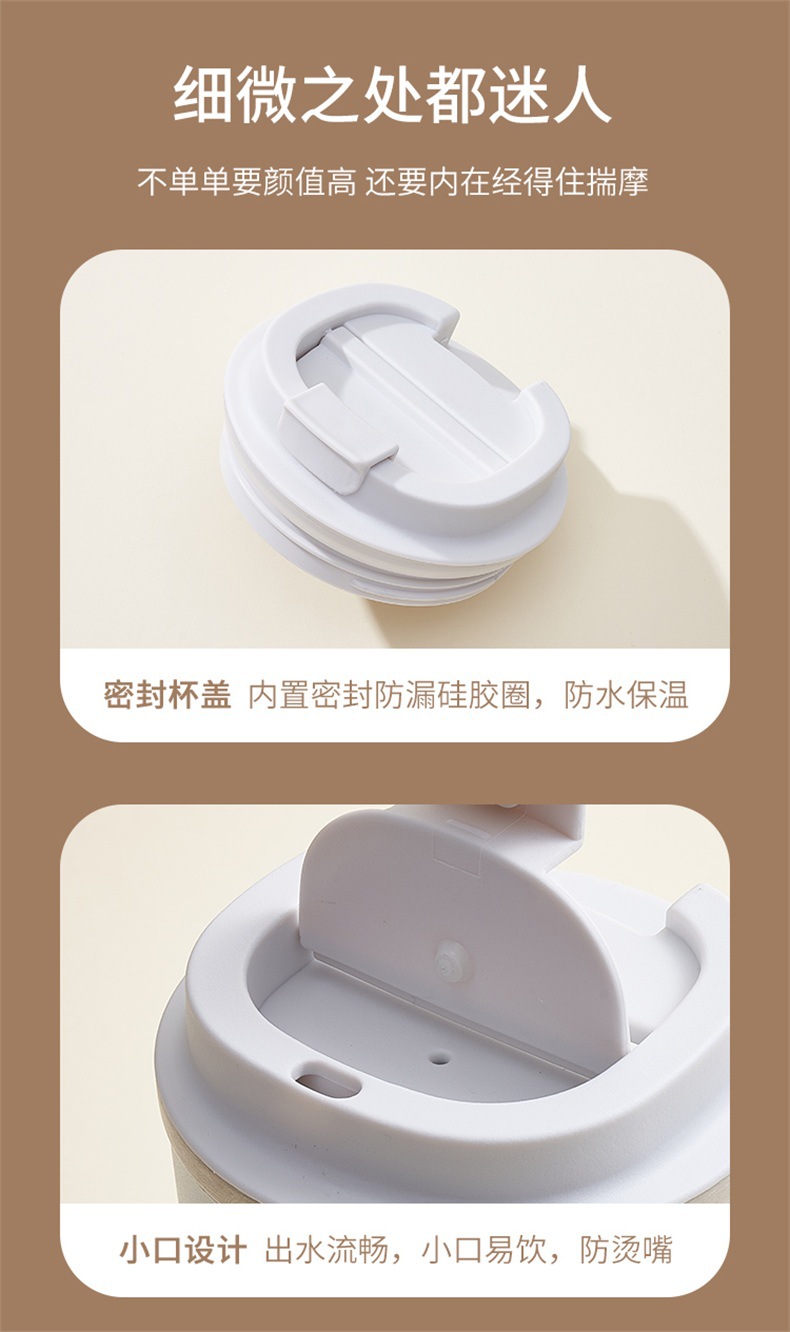 细微之处都迷人

不单单要颜值高 还要内在经得住揣摩

密封杯盖 内置密封防漏硅胶圈，防水保温

小口设计 出水流畅，小口易饮，防烫嘴