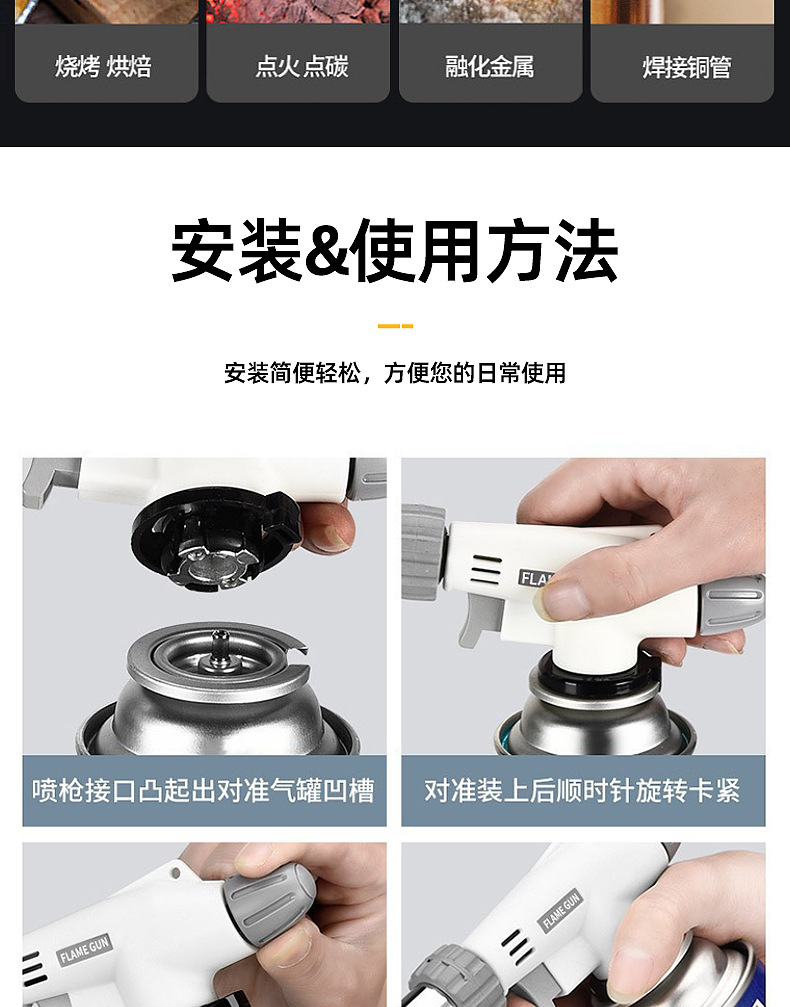 烧烤 烘焙

点火 点碳

融化金属

焊接铜管

安装&使用方法

安装简便轻松，方便您的日常使用

FLAM

喷枪接口凸起出对准气罐凹槽

对准装上后顺时针旋转卡紧

FLAME GUN

FLAME GUN