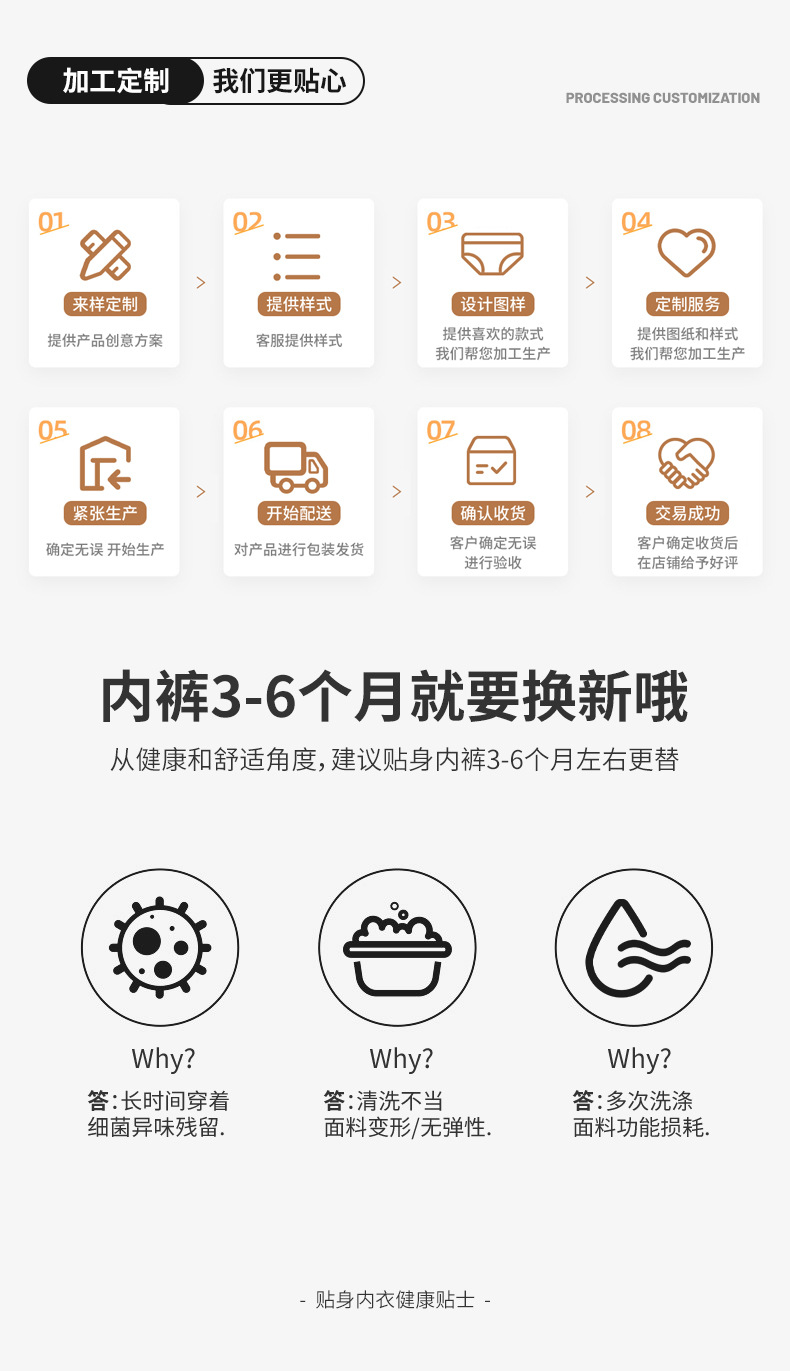 加工定制 我们更贴心

PROCESSING CUSTOMIZATION

01
来样定制
提供产品创意方案

>

02
提供样式
客服提供样式

>

03
设计图样
提供喜欢的款式
我们帮您加工生产

>

04
定制服务
提供图纸和样式
我们帮您加工生产

05
紧张生产
确定无误 开始生产

>

06
开始配送
对产品进行包装发货

>

07
确认收货
客户确定无误
进行验收

>

08
交易成功
客户确定收货后
在店铺给予好评

内裤3-6个月就要换新哦

从健康和舒适角度，建议贴身内裤3-6个月左右更替

Why?
答：长时间穿着
细菌异味残留.

Why?
答：清洗不当
面料变形/无弹性.

Why?
答：多次洗涤
面料功能损耗.

- 贴身内衣健康贴士 -