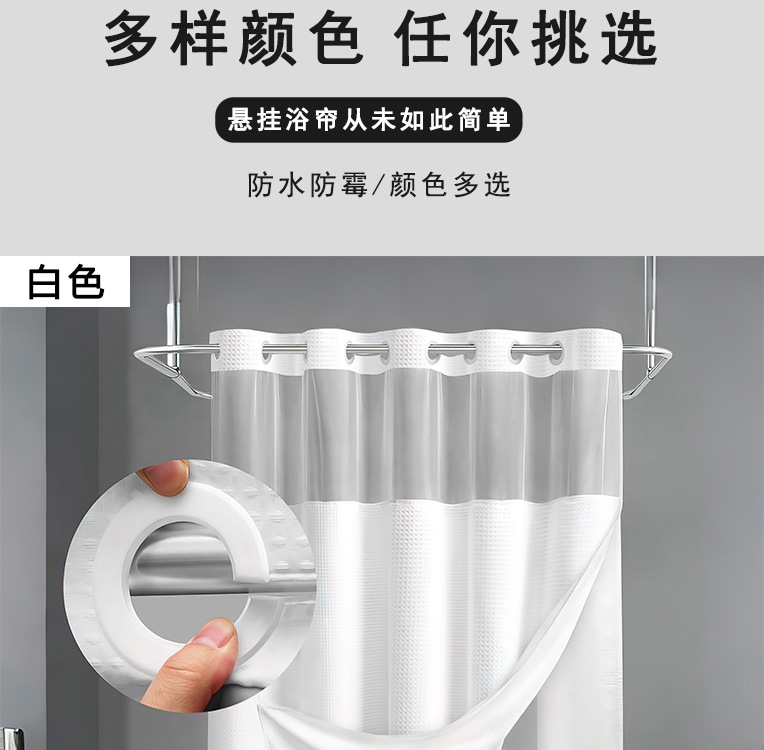 多样颜色 任你挑选

悬挂浴帘从未如此简单

防水防霉/颜色多选

白色