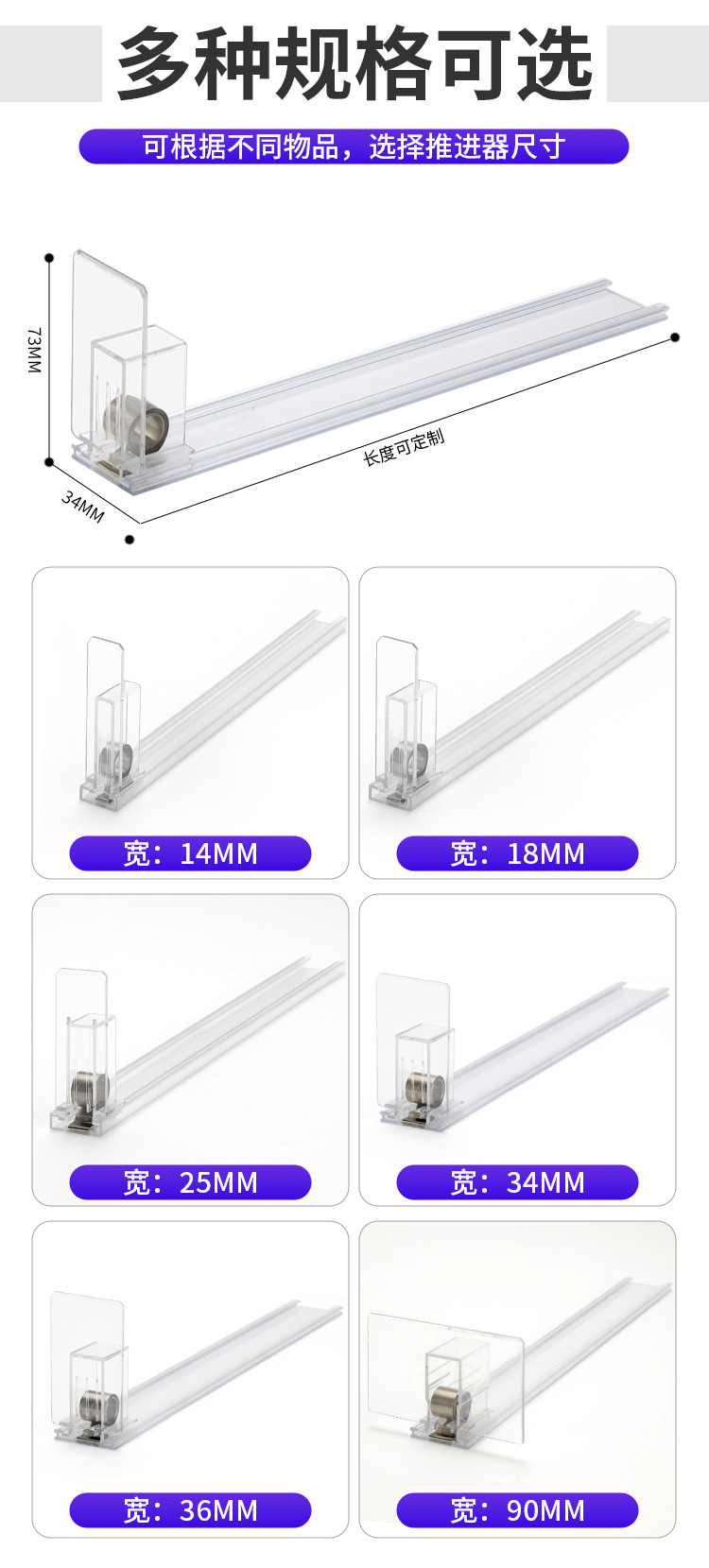 多种规格可选

可根据不同物品，选择推进器尺寸

73MM

34MM

长度可定制

宽：14MM

宽：18MM

宽：25MM

宽：34MM

宽：36MM

宽：90MM