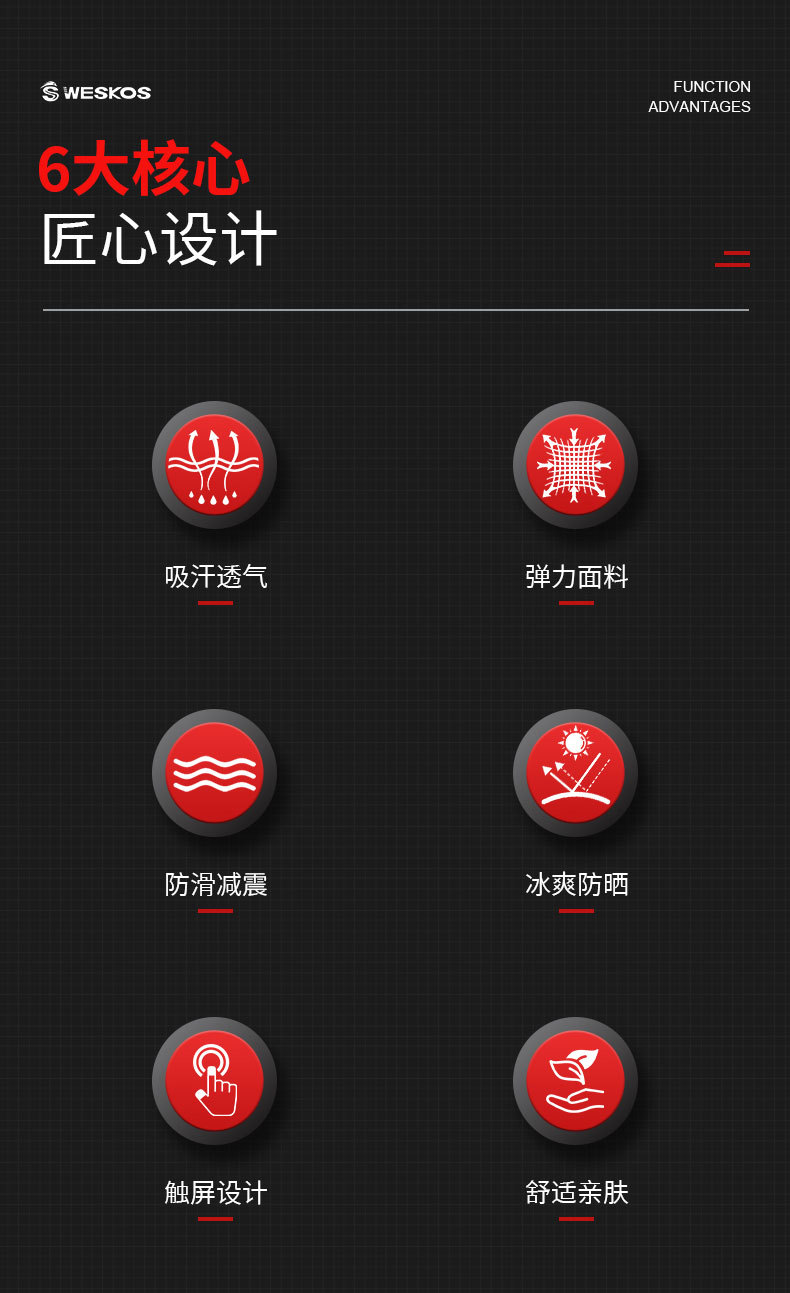 WESKOS

FUNCTION
ADVANTAGES

6大核心
匠心设计

吸汗透气

弹力面料

防滑减震

冰爽防晒

触屏设计

舒适亲肤