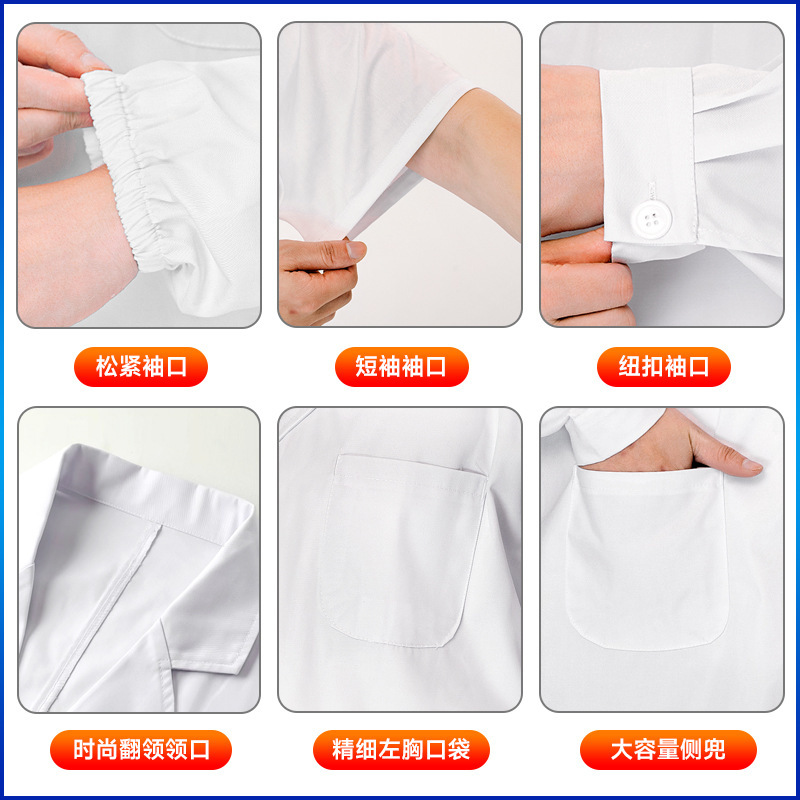 松紧袖口

短袖袖口

纽扣袖口

时尚翻领领口

精细左胸口袋

大容量侧兜