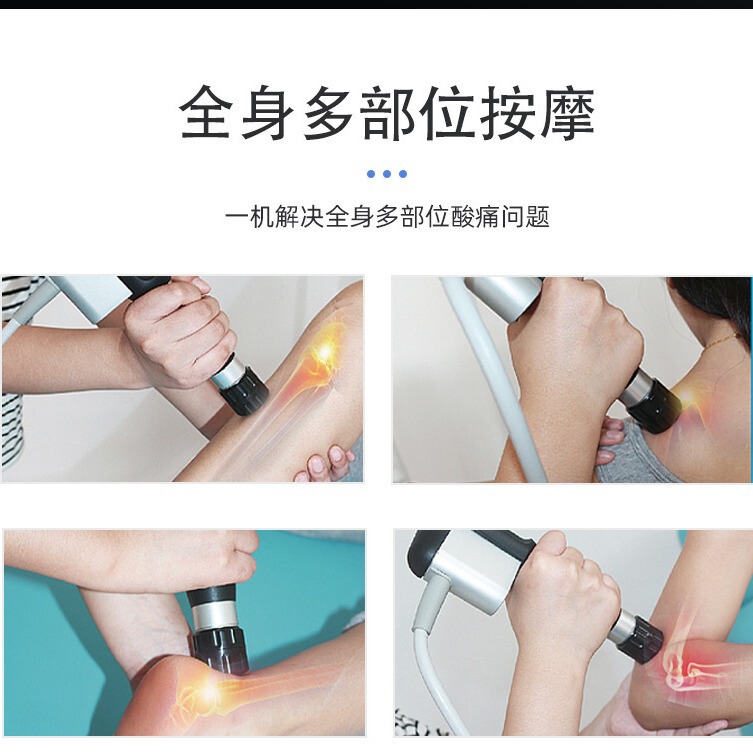 全身多部位按摩

一机解决全身多部位酸痛问题