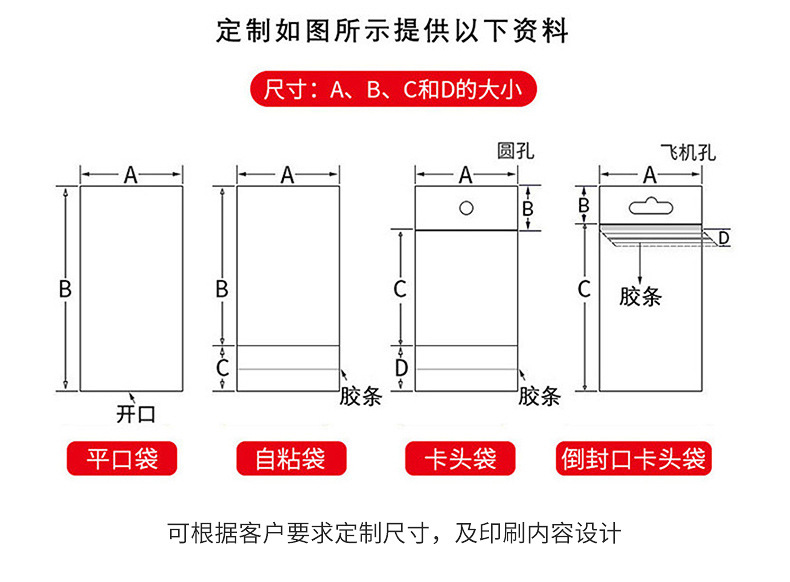 定制如图所示提供以下资料

尺寸：A、B、C和D的大小

A
B
开口
平口袋

A
B
C
胶条
自粘袋

圆孔
A
B
C
D
胶条
卡头袋

飞机孔
A
B
D
C
胶条
倒封口卡头袋

可根据客户要求定制尺寸，及印刷内容设计