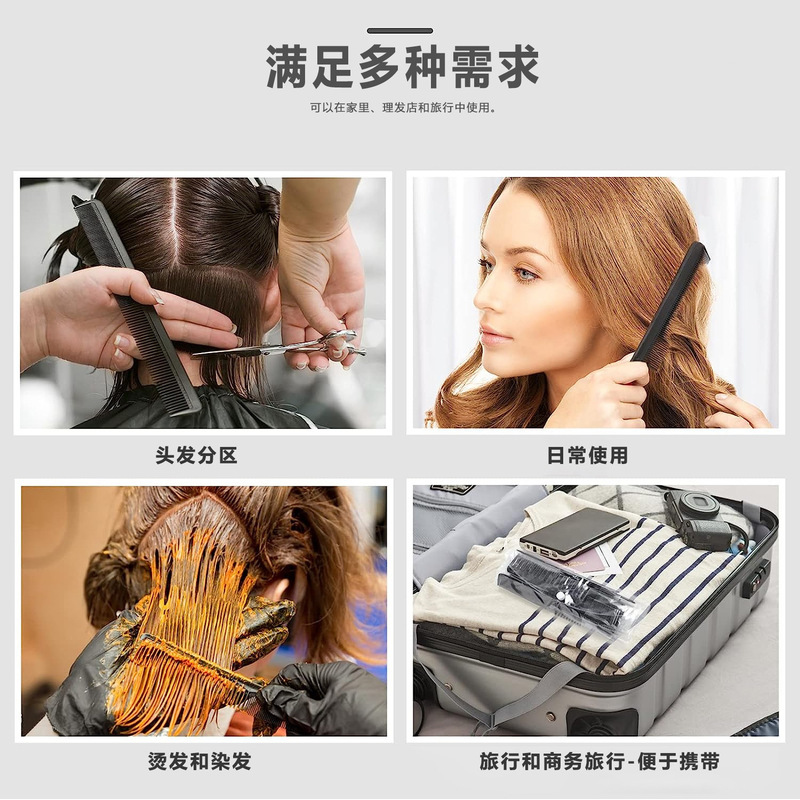 满足多种需求

可以在家里、理发店和旅行中使用。

头发分区

日常使用

烫发和染发

旅行和商务旅行-便于携带