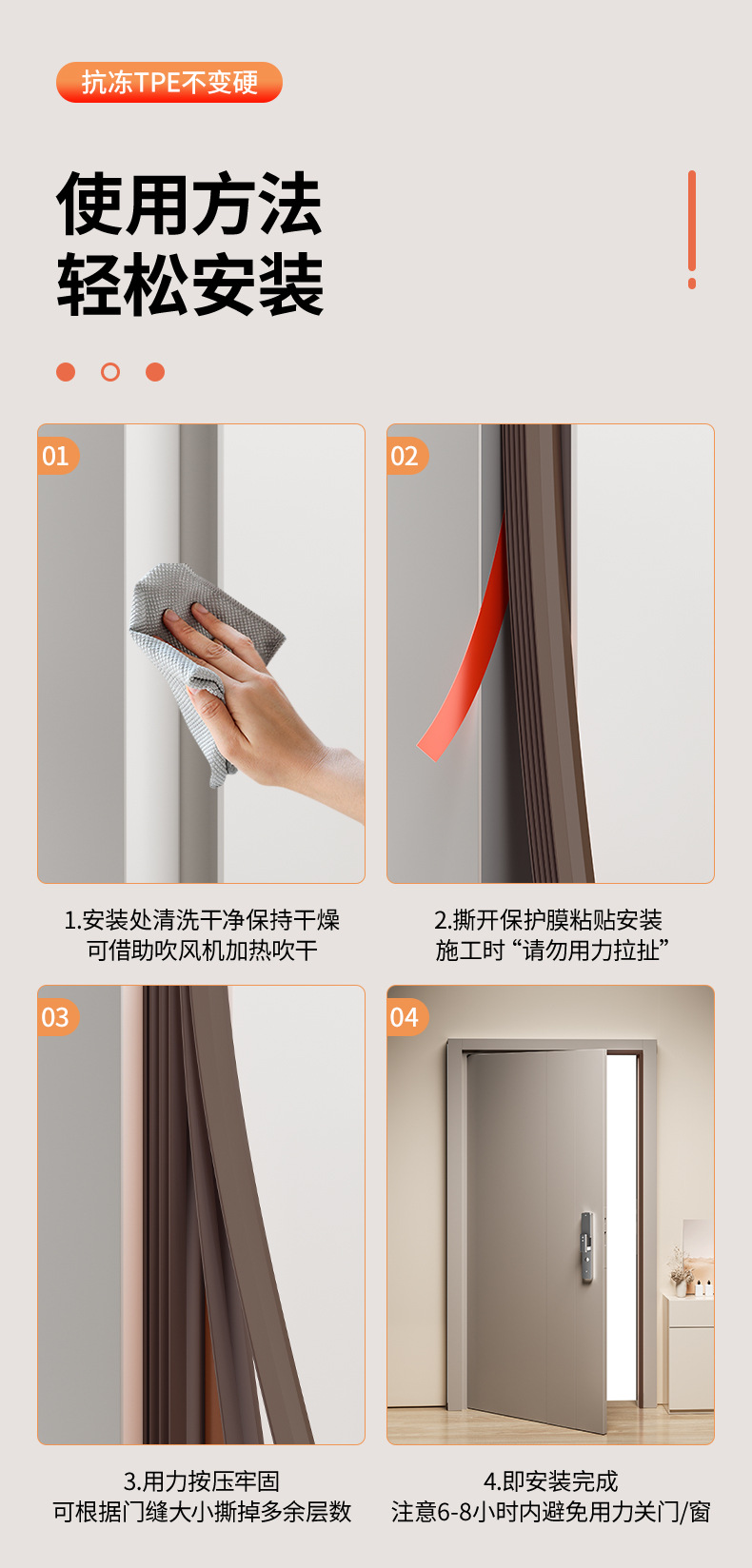 抗冻TPE不变硬

使用方法
轻松安装

01

02

1.安装处清洗干净保持干燥
可借助吹风机加热吹干

2.撕开保护膜粘贴安装
施工时“请勿用力拉扯”

03

04

3.用力按压牢固
可根据门缝大小撕掉多余层数

4.即安装完成
注意6-8小时内避免用力关门/窗