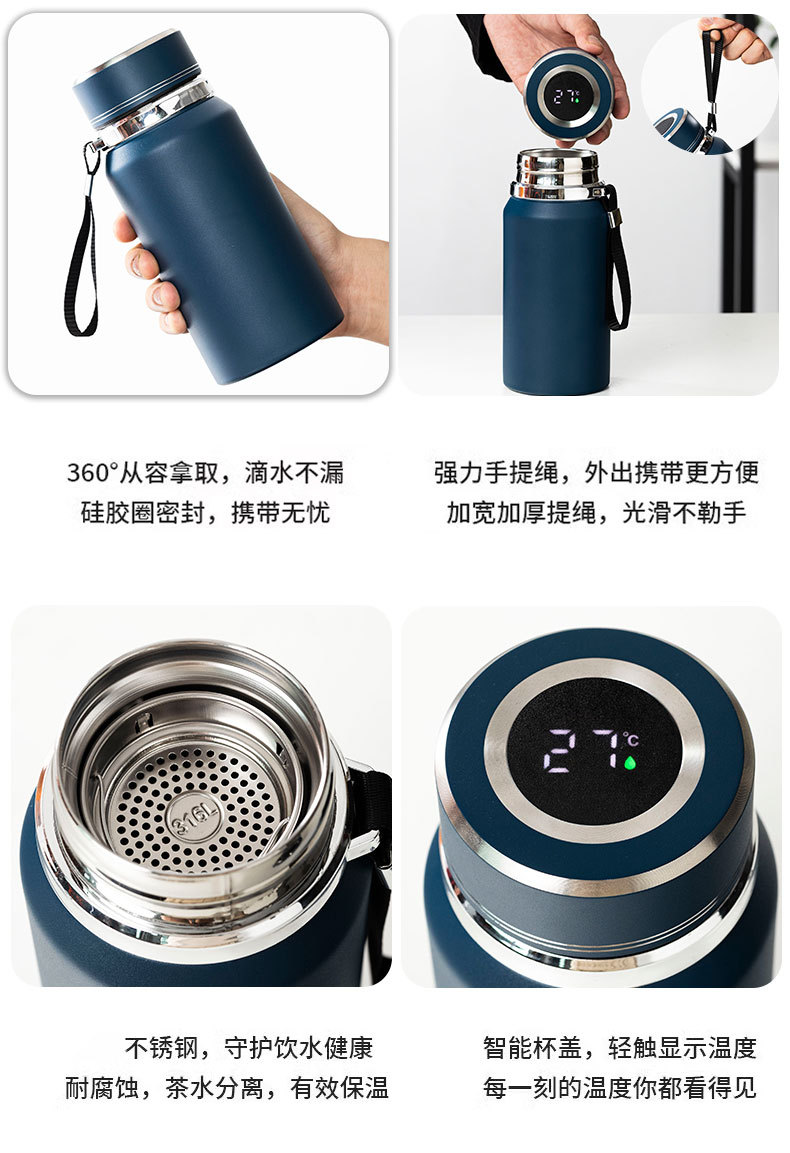 27°C

360°从容拿取，滴水不漏
硅胶圈密封，携带无忧

强力手提绳，外出携带更方便
加宽加厚提绳，光滑不勒手

316L

27°C

不锈钢，守护饮水健康
耐腐蚀，茶水分离，有效保温

智能杯盖，轻触显示温度
每一刻的温度你都看得见