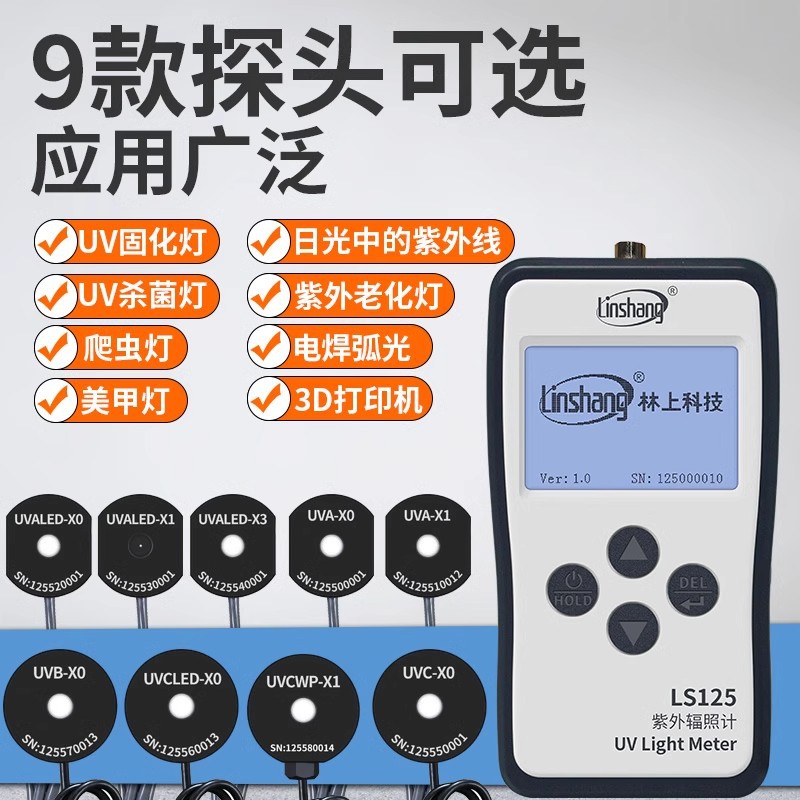 9款探头可选
应用广泛

UV固化灯
UV杀菌灯
爬虫灯
美甲灯
日光中的紫外线
紫外老化灯
电焊弧光
3D打印机

Linshang®

Linshang® 林上科技
Ver: 1.0 SN: 125000010

HOLD
DEL

LS125
紫外辐照计
UV Light Meter

UVALED-X0
SN:125520001
UVALED-X1
SN:125530001
UVALED-X3
SN:125540001
UVA-X0
SN:125500001
UVA-X1
SN:125510012
UVB-X0
SN:125570013
UVCLED-X0
SN:125560013
UVCWP-X1
SN:125580014
UVC-X0
SN:125550001