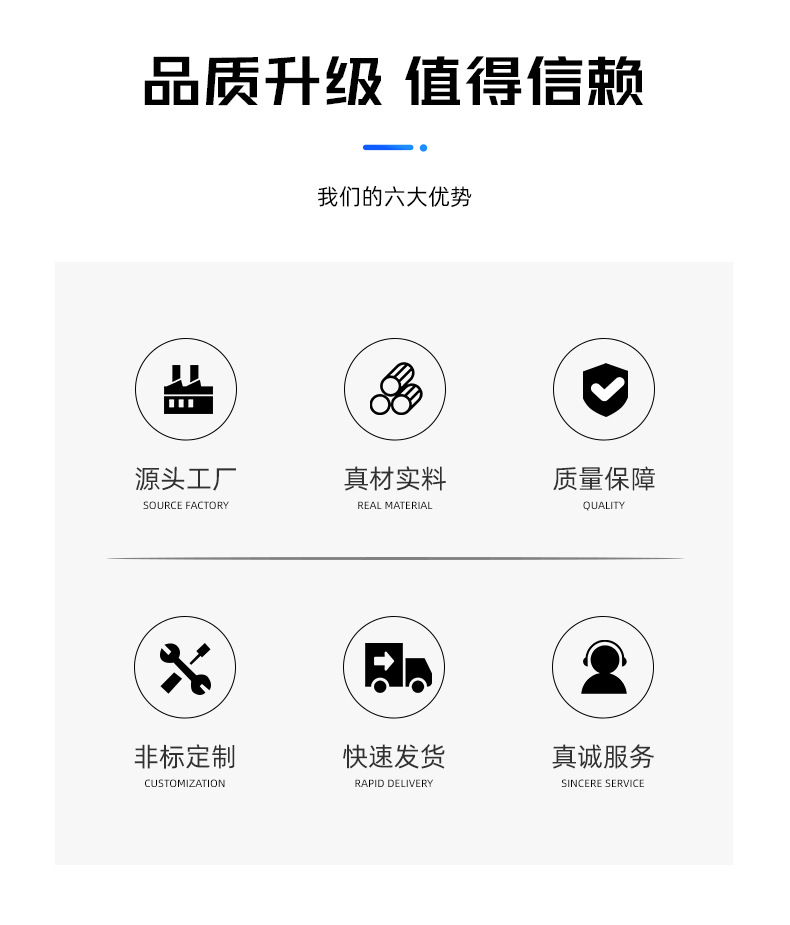 品质升级 值得信赖

我们的六大优势

源头工厂
SOURCE FACTORY

真材实料
REAL MATERIAL

质量保障
QUALITY

非标定制
CUSTOMIZATION

快速发货
RAPID DELIVERY

真诚服务
SINCERE SERVICE