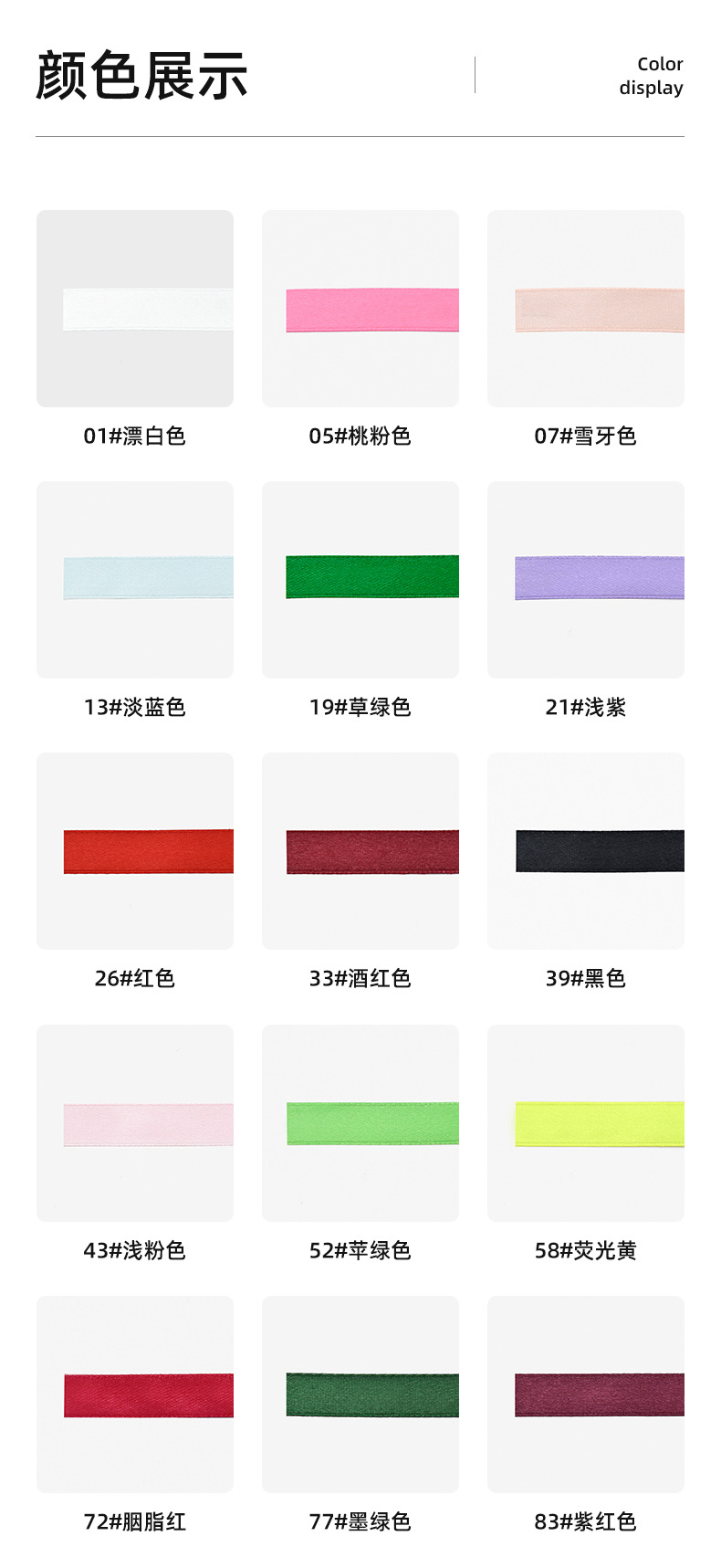 颜色展示

Color display

01#漂白色

05#桃粉色

07#雪牙色

13#淡蓝色

19#草绿色

21#浅紫

26#红色

33#酒红色

39#黑色

43#浅粉色

52#苹绿色

58#荧光黄

72#胭脂红

77#墨绿色

83#紫红色