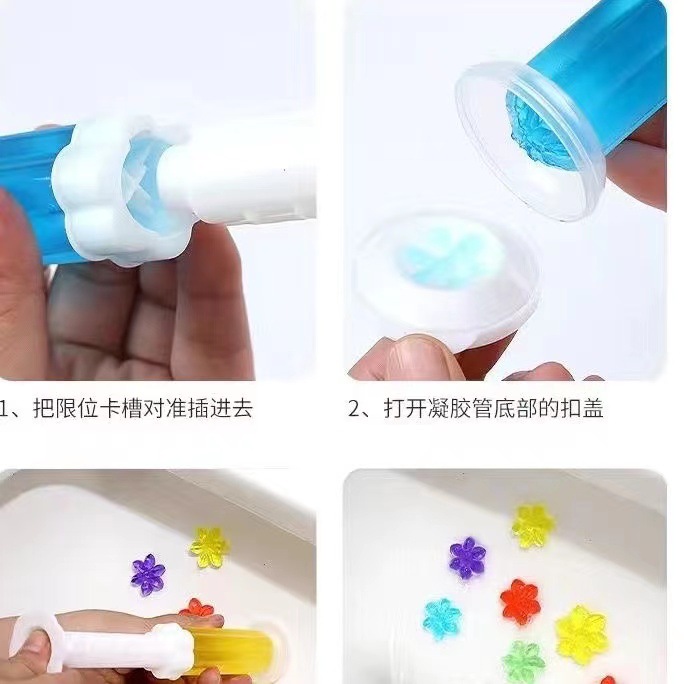 1、把限位卡槽对准插进去

2、打开凝胶管底部的扣盖