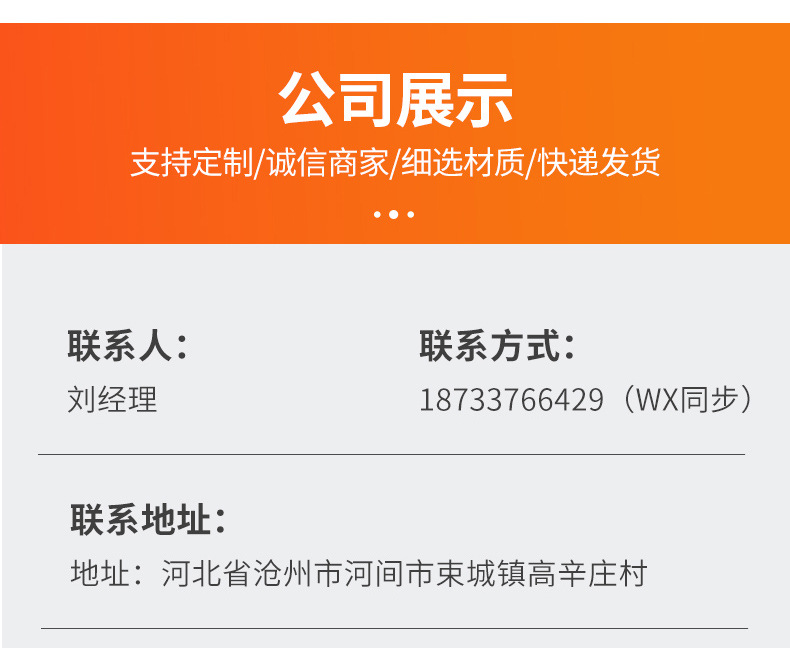 公司展示
支持定制/诚信商家/细选材质/快递发货

联系人：
刘经理

联系方式：
18733766429（WX同步）

联系地址：
地址：河北省沧州市河间市束城镇高辛庄村