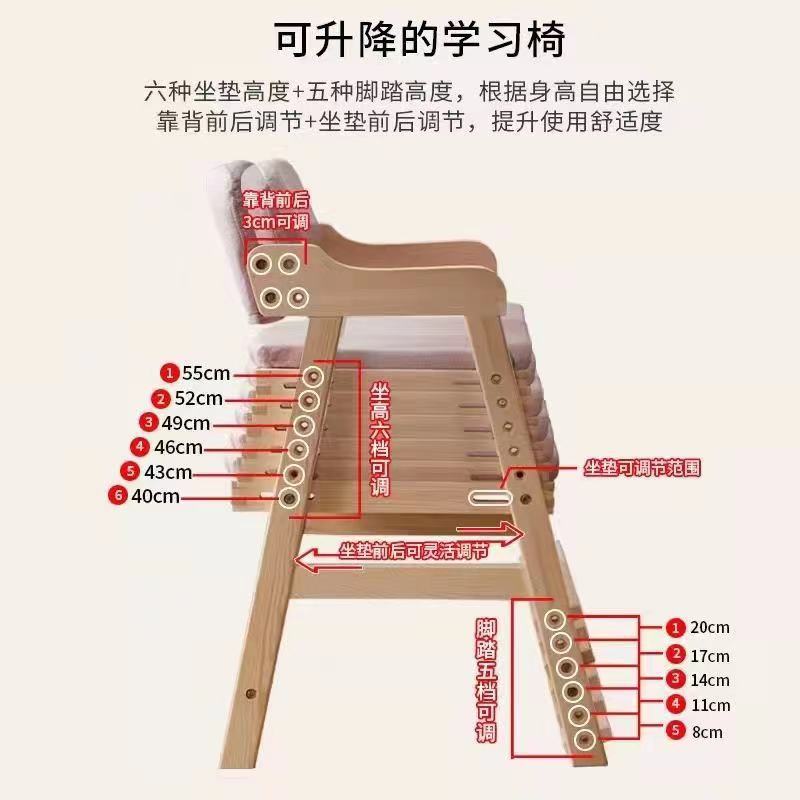 可升降的学习椅

六种坐垫高度+五种脚踏高度，根据身高自由选择
靠背前后调节+坐垫前后调节，提升使用舒适度

靠背前后
3cm可调

1 55cm
2 52cm
3 49cm
4 46cm
5 43cm
6 40cm

坐高六档可调

坐垫可调节范围

坐垫前后可灵活调节

脚踏五档可调

1 20cm
2 17cm
3 14cm
4 11cm
5 8cm