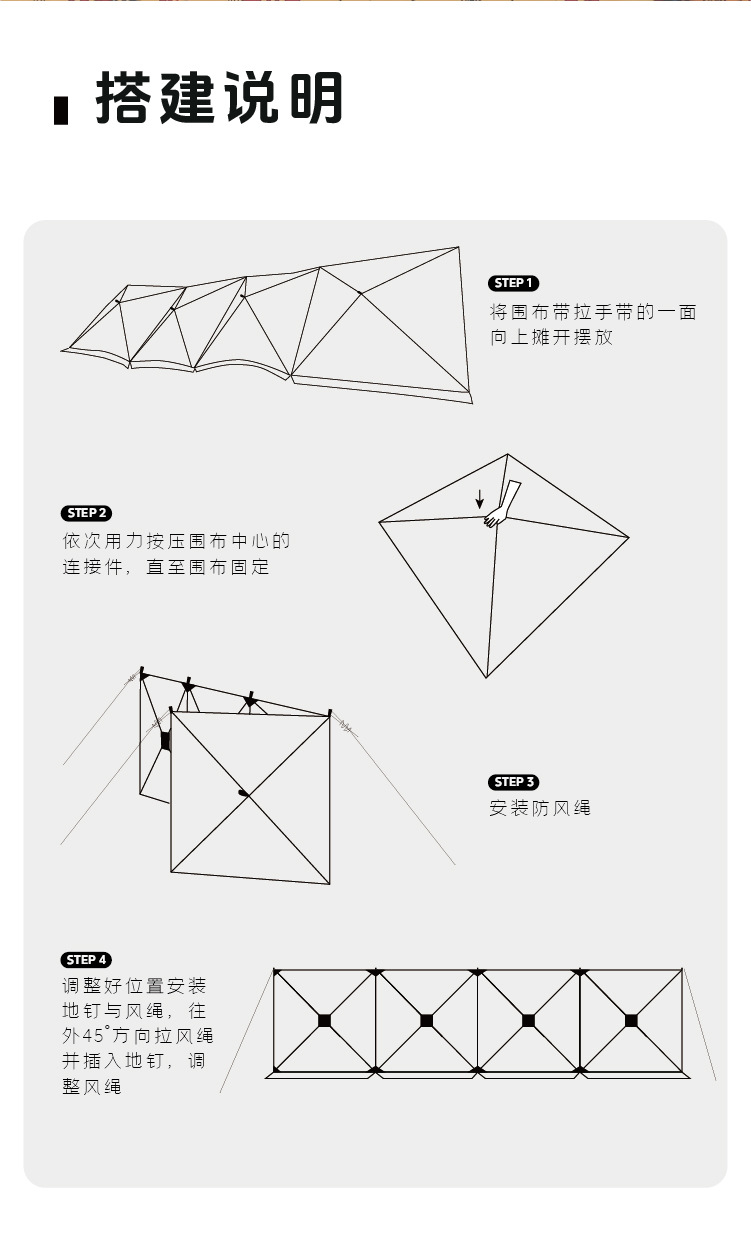 搭建说明

STEP 1
将围布带拉手带的一面向上摊开摆放

STEP 2
依次用力按压围布中心的连接件，直至围布固定

STEP 3
安装防风绳

STEP 4
调整好位置安装地钉与风绳，往外45°方向拉风绳并插入地钉，调整风绳