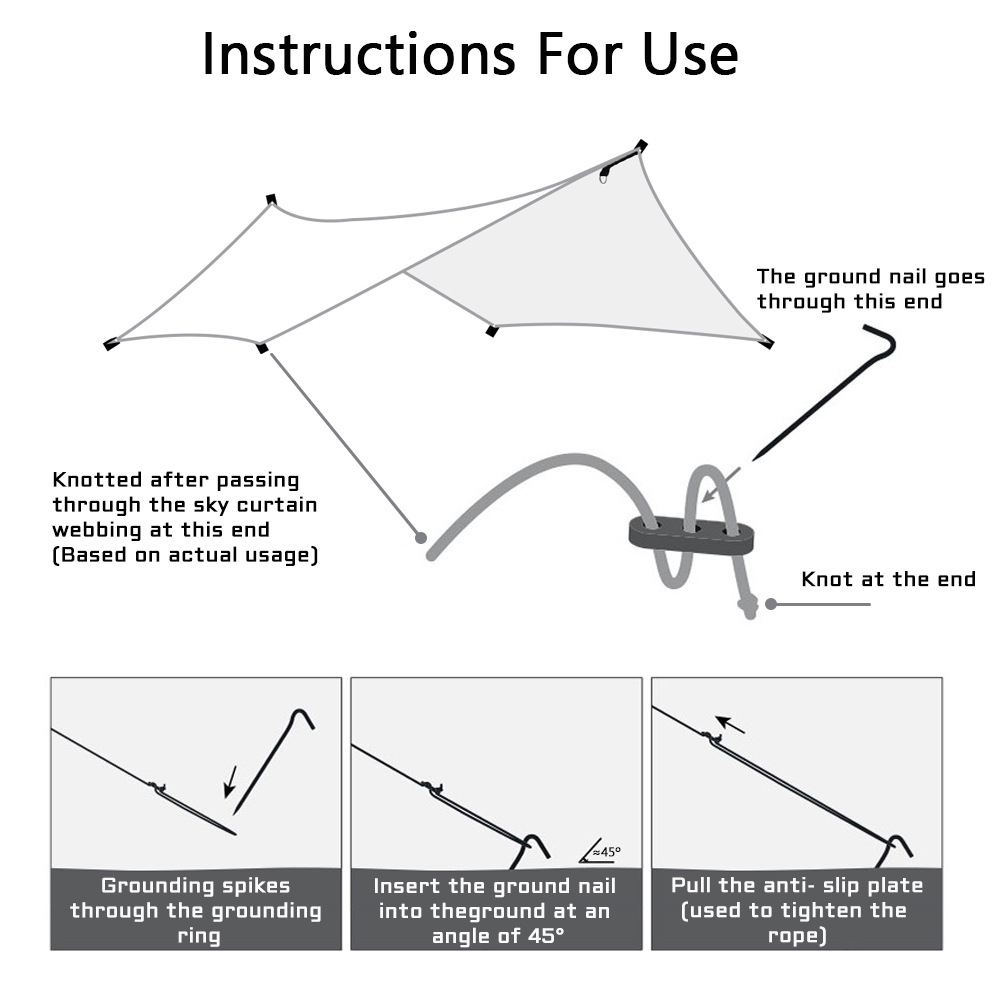 Instructions For Use

The ground nail goes through this end

Knotted after passing through the sky curtain webbing at this end (Based on actual usage)

Knot at the end

Grounding spikes through the grounding ring

≈45°

Insert the ground nail into theground at an angle of 45°

Pull the anti- slip plate (used to tighten the rope)