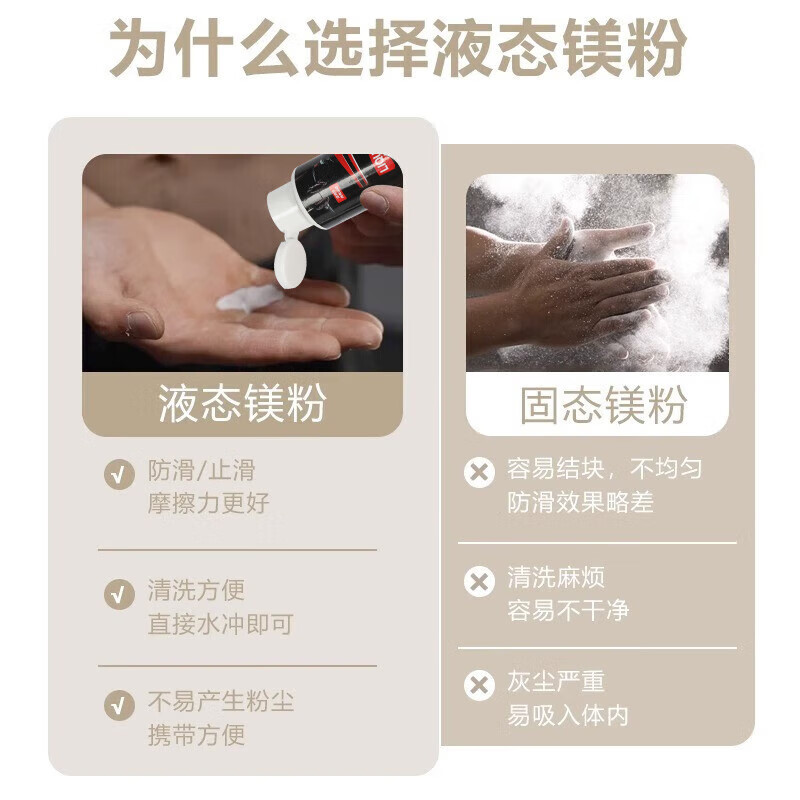 为什么选择液态镁粉

液态镁粉

防滑/止滑
摩擦力更好

清洗方便
直接水冲即可

不易产生粉尘
携带方便

固态镁粉

容易结块，不均匀
防滑效果略差

清洗麻烦
容易不干净

灰尘严重
易吸入体内