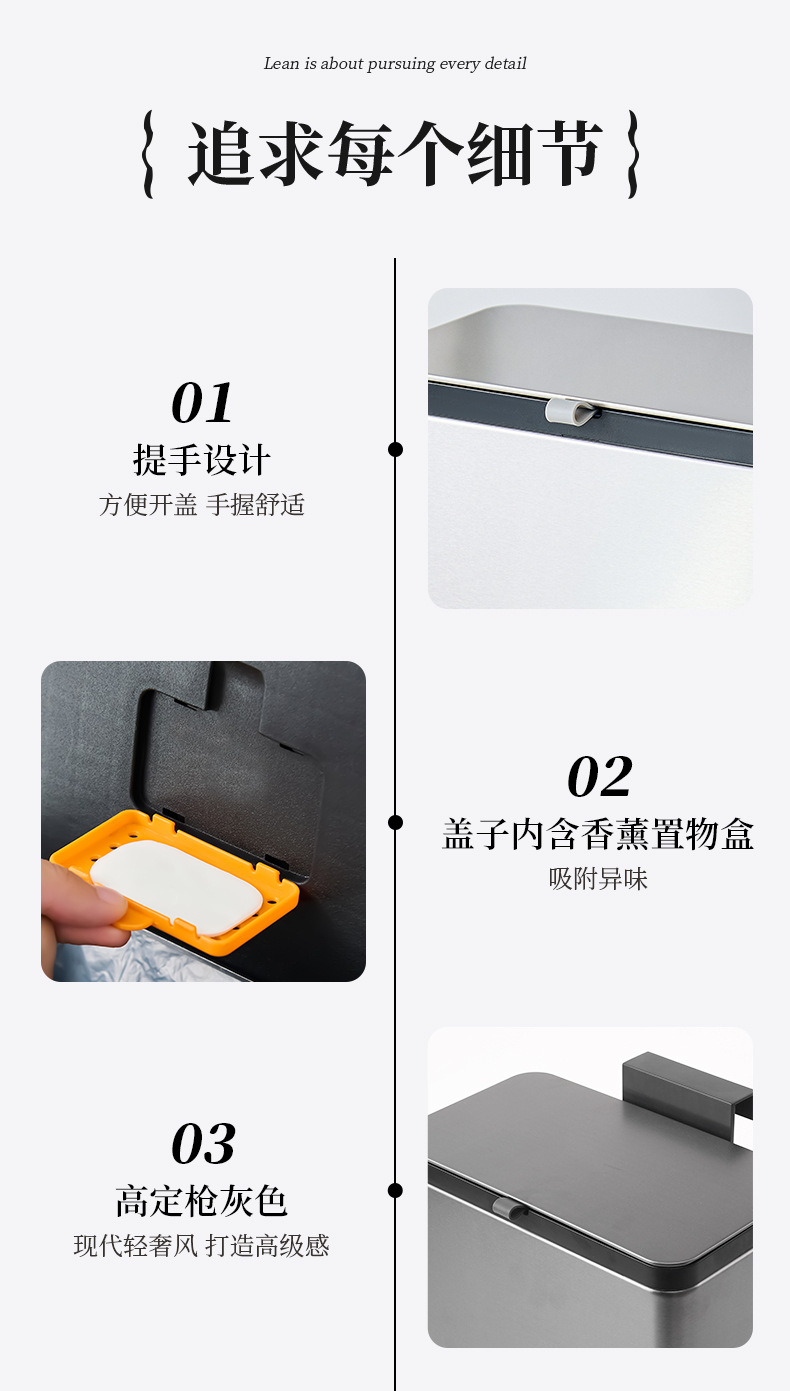 Lean is about pursuing every detail

{ 追求每个细节 }

01
提手设计
方便开盖 手握舒适

02
盖子内含香薰置物盒
吸附异味

03
高定枪灰色
现代轻奢风 打造高级感