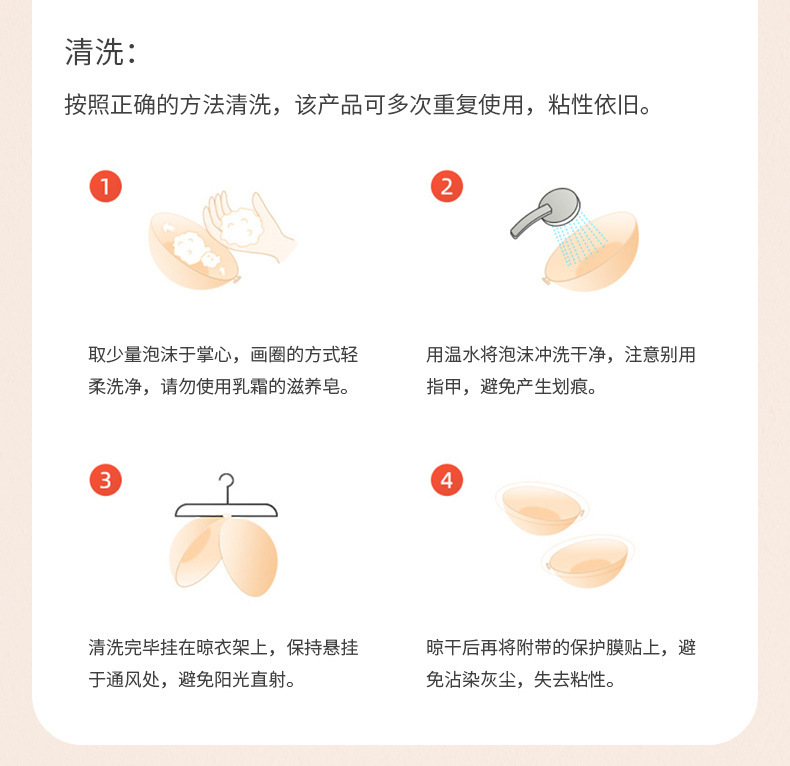 清洗：

按照正确的方法清洗，该产品可多次重复使用，粘性依旧。

1

取少量泡沫于掌心，画圈的方式轻柔洗净，请勿使用乳霜的滋养皂。

2

用温水将泡沫冲洗干净，注意别用指甲，避免产生划痕。

3

清洗完毕挂在晾衣架上，保持悬挂于通风处，避免阳光直射。

4

晾干后再将附带的保护膜贴上，避免沾染灰尘，失去粘性。