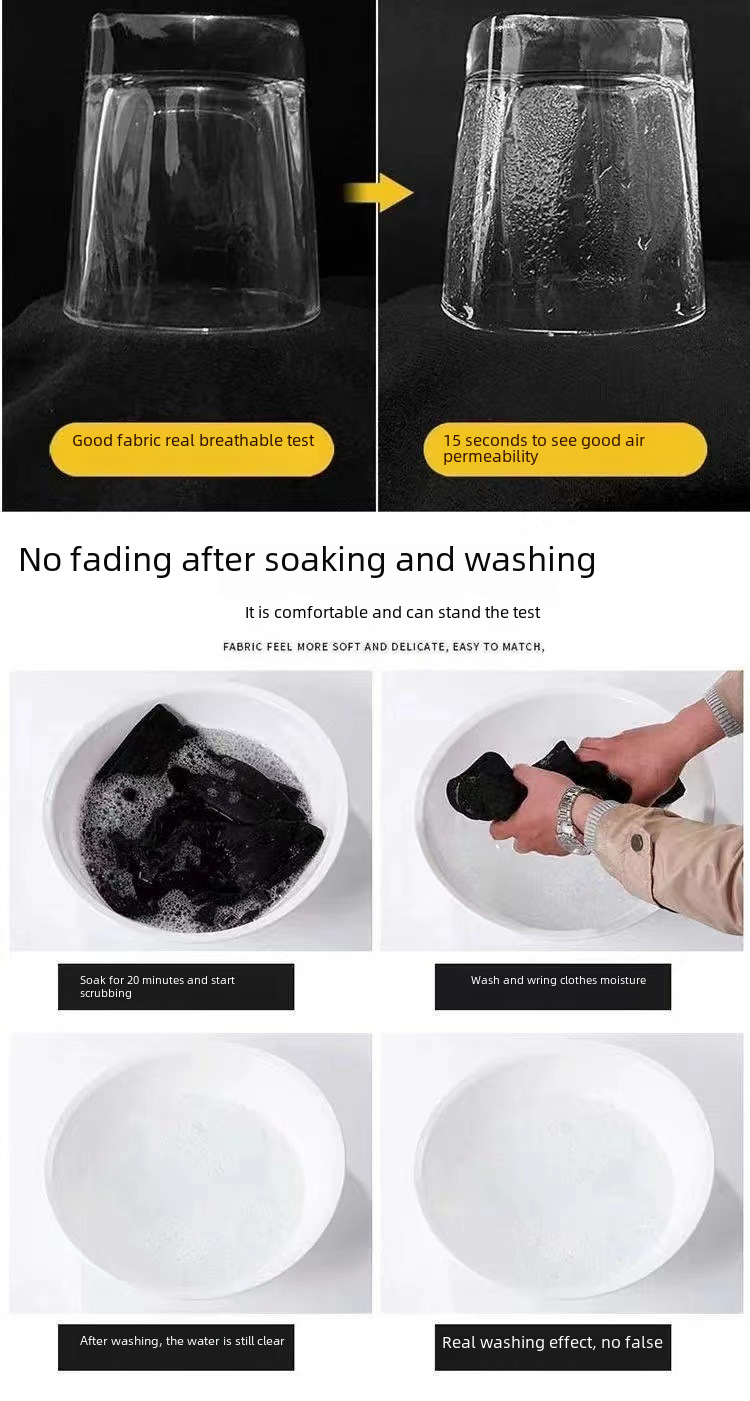 Good fabric real breathable test

15 seconds to see good air permeability

No fading after soaking and washing

It is comfortable and can stand the test

FABRIC FEEL MORE SOFT AND DELICATE, EASY TO MATCH,

Soak for 20 minutes and start scrubbing

Wash and wring clothes moisture

After washing, the water is still clear

Real washing effect, no false