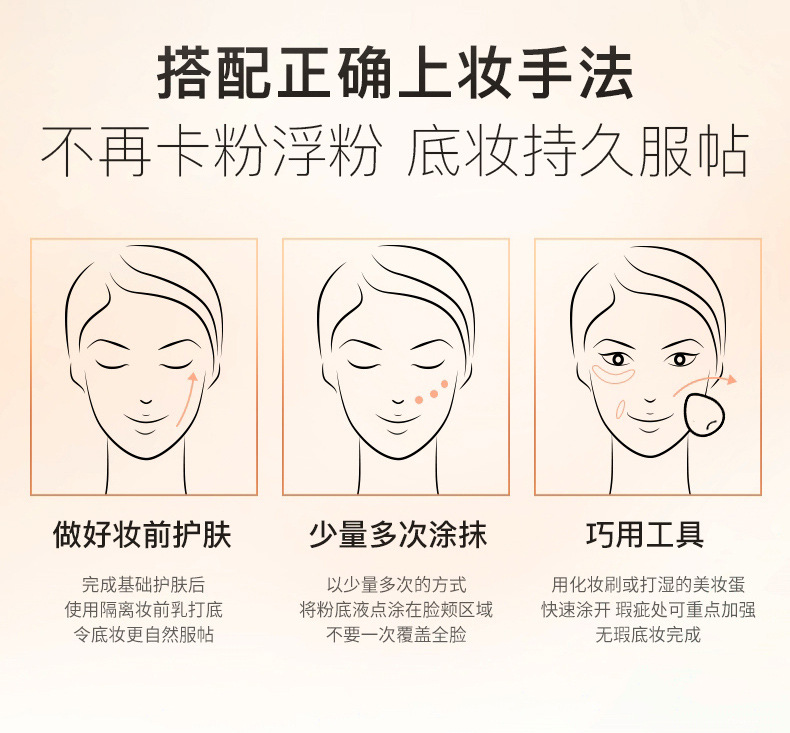 搭配正确上妆手法
不再卡粉浮粉 底妆持久服帖

做好妆前护肤

完成基础护肤后
使用隔离妆前乳打底
令底妆更自然服帖

少量多次涂抹

以少量多次的方式
将粉底液点涂在脸颊区域
不要一次覆盖全脸

巧用工具

用化妆刷或打湿的美妆蛋
快速涂开 瑕疵处可重点加强
无瑕底妆完成