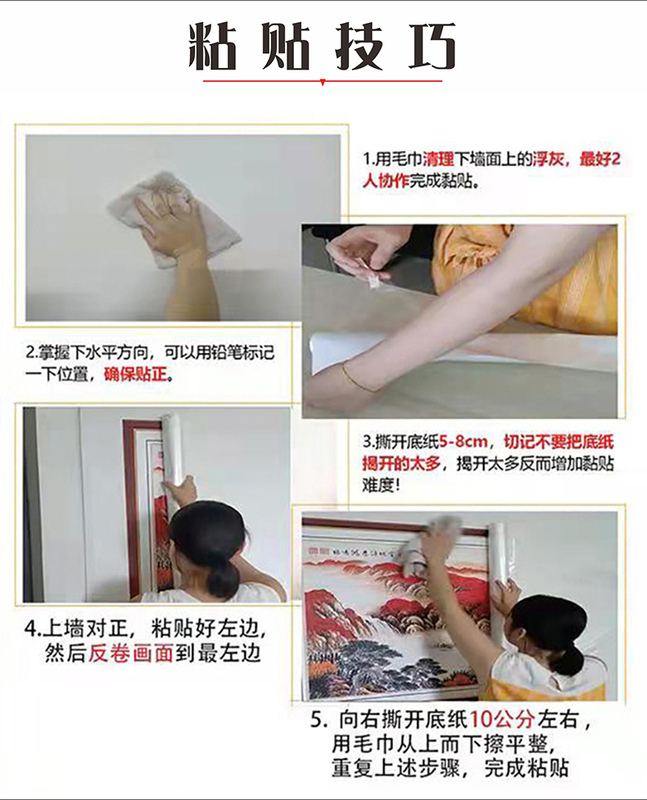 粘贴技巧

1.用毛巾清理下墙面上的浮灰，最好2人协作完成黏贴。

2.掌握下水平方向，可以用铅笔标记一下位置，确保贴正。

3.撕开底纸5-8cm，切记不要把底纸揭开的太多，揭开太多反而增加黏贴难度！

4.上墙对正，粘贴好左边，然后反卷画面到最左边

5. 向右撕开底纸10公分左右，用毛巾从上而下擦平整，重复上述步骤，完成粘贴