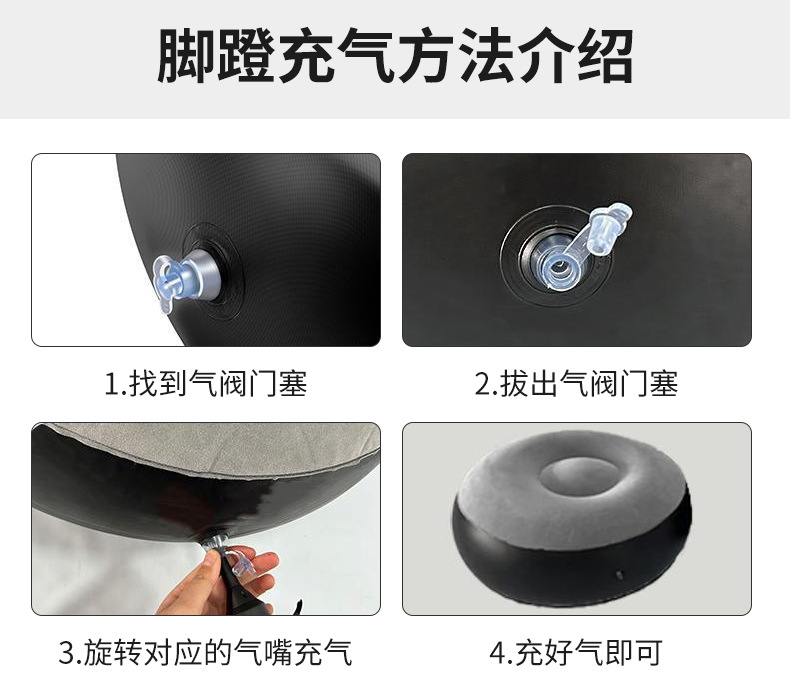 脚蹬充气方法介绍

1.找到气阀门塞

2.拔出气阀门塞

3.旋转对应的气嘴充气

4.充好气即可