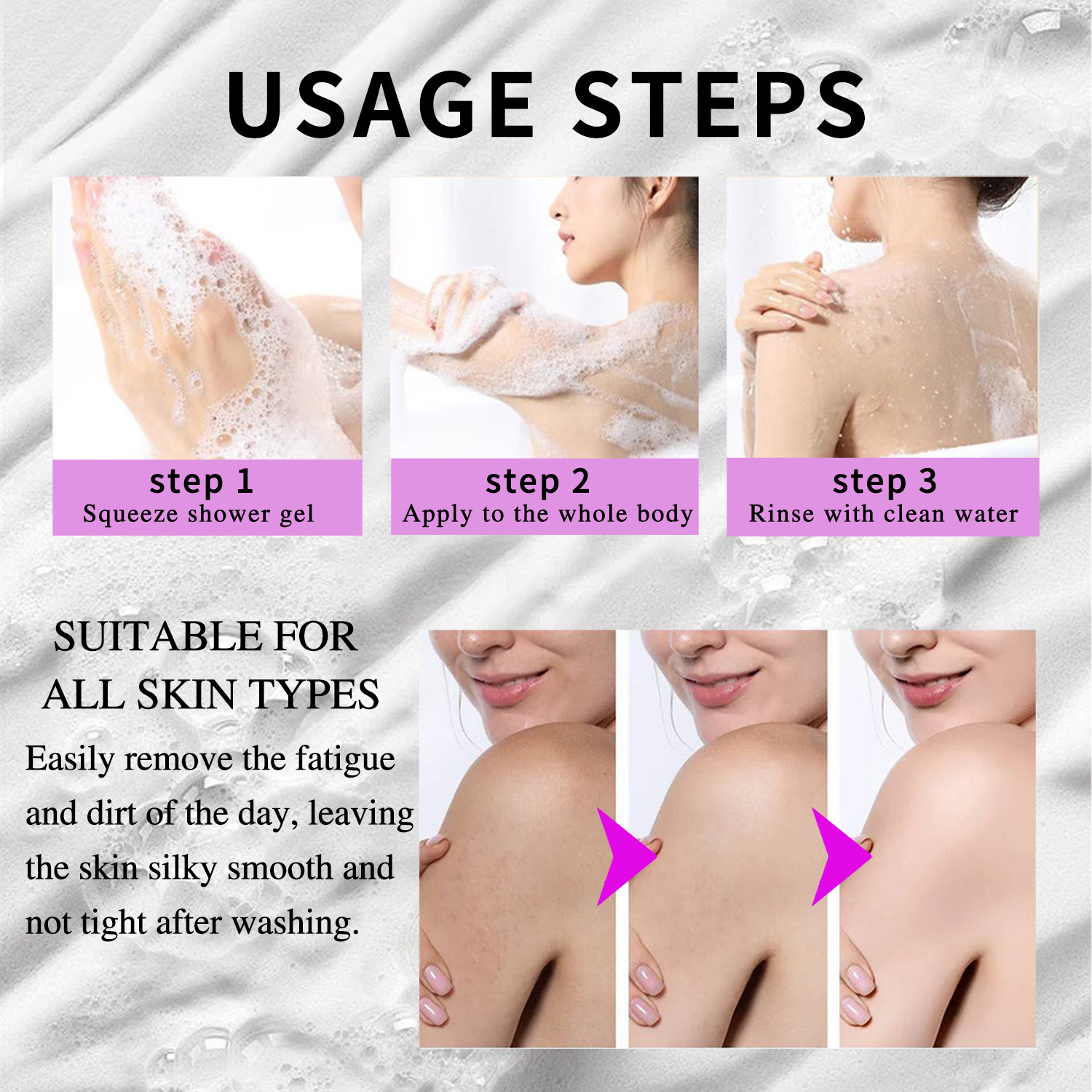 USAGE STEPS

step 1
Squeeze shower gel

step 2
Apply to the whole body

step 3
Rinse with clean water

SUITABLE FOR ALL SKIN TYPES

Easily remove the fatigue and dirt of the day, leaving the skin silky smooth and not tight after washing.