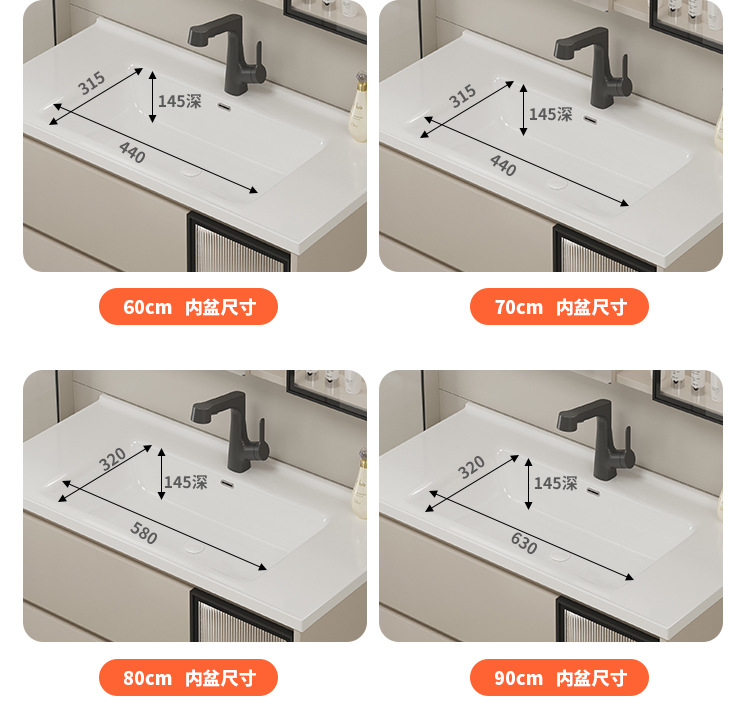 315
145深
440

60cm 内盆尺寸

315
145深
440

70cm 内盆尺寸

320
145深
580

80cm 内盆尺寸

320
145深
630

90cm 内盆尺寸