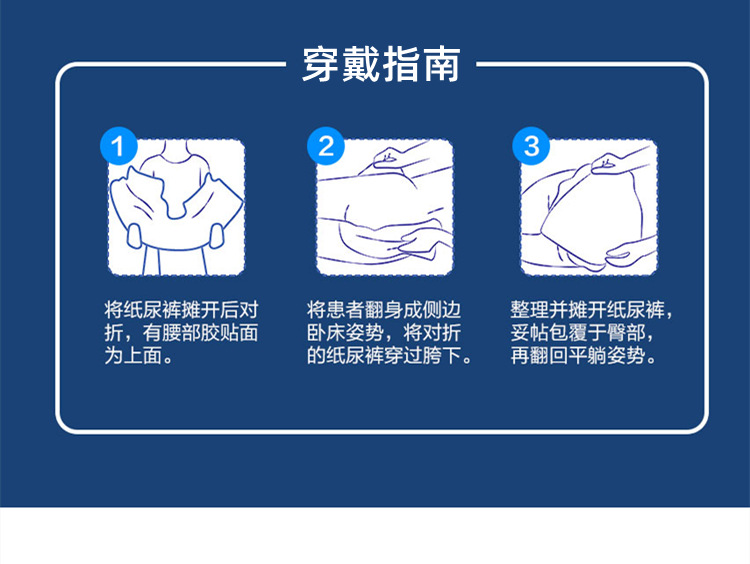 穿戴指南

1

将纸尿裤摊开后对折，有腰部胶贴面为上面。

2

将患者翻身成侧边卧床姿势，将对折的纸尿裤穿过胯下。

3

整理并摊开纸尿裤，妥帖包覆于臀部，再翻回平躺姿势。