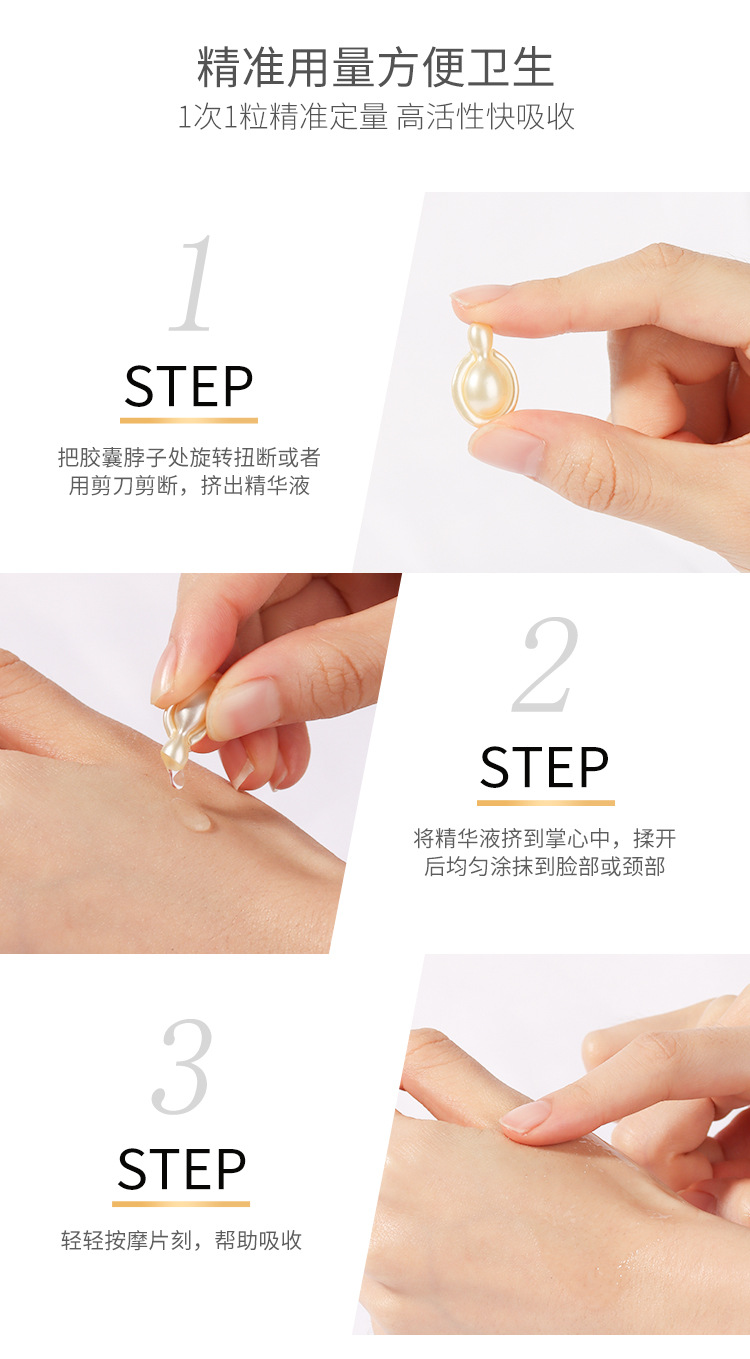 精准用量方便卫生
1次1粒精准定量 高活性快吸收

1
STEP
把胶囊脖子处旋转扭断或者用剪刀剪断，挤出精华液

2
STEP
将精华液挤到掌心中，揉开后均匀涂抹到脸部或颈部

3
STEP
轻轻按摩片刻，帮助吸收