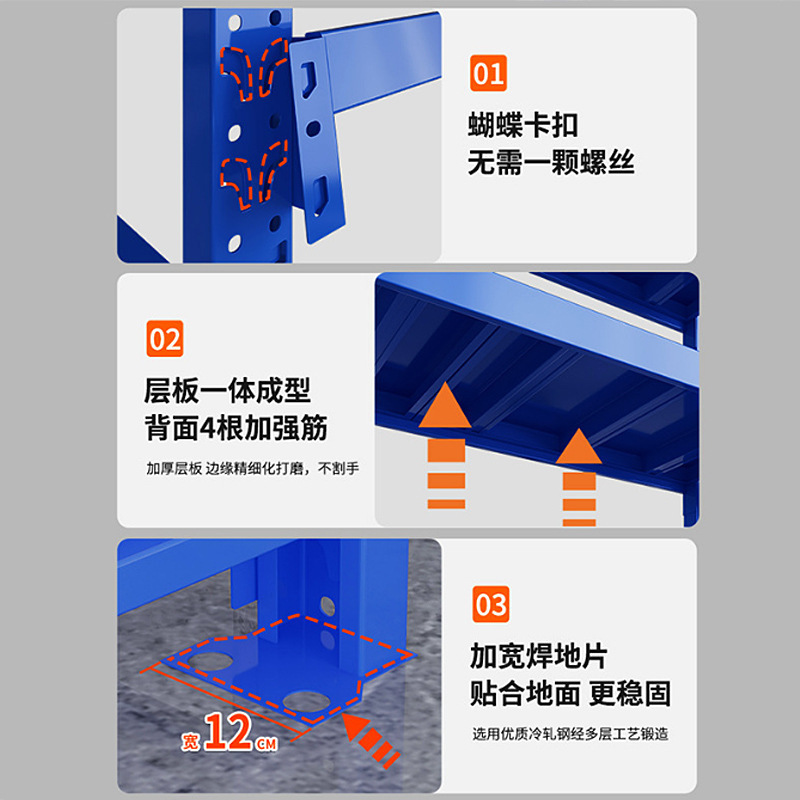 01

蝴蝶卡扣
无需一颗螺丝

02

层板一体成型
背面4根加强筋

加厚层板 边缘精细化打磨，不割手

宽12CM

03

加宽焊地片
贴合地面 更稳固

选用优质冷轧钢经多层工艺锻造