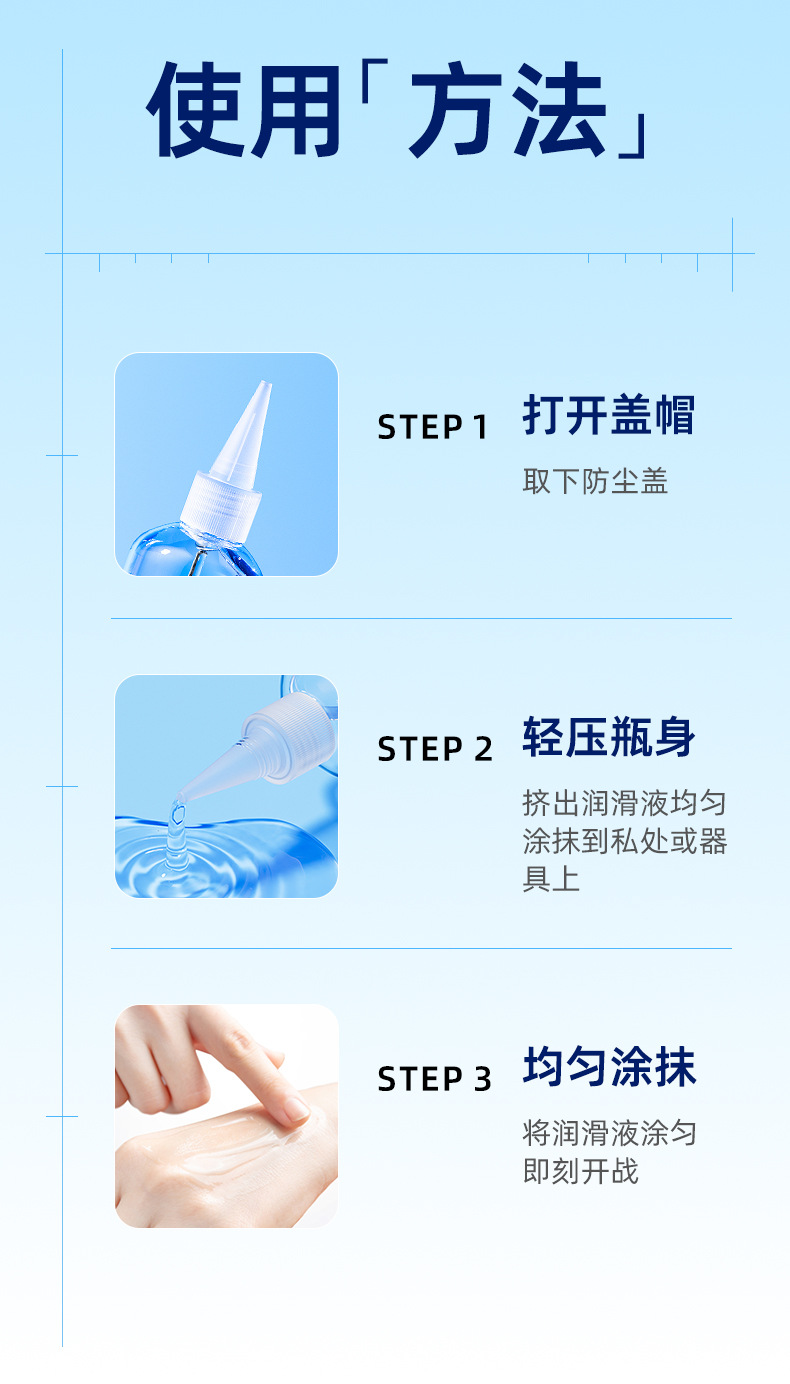 使用「方法」

STEP 1 打开盖帽

取下防尘盖

STEP 2 轻压瓶身

挤出润滑液均匀涂抹到私处或器具上

STEP 3 均匀涂抹

将润滑液涂匀即刻开战