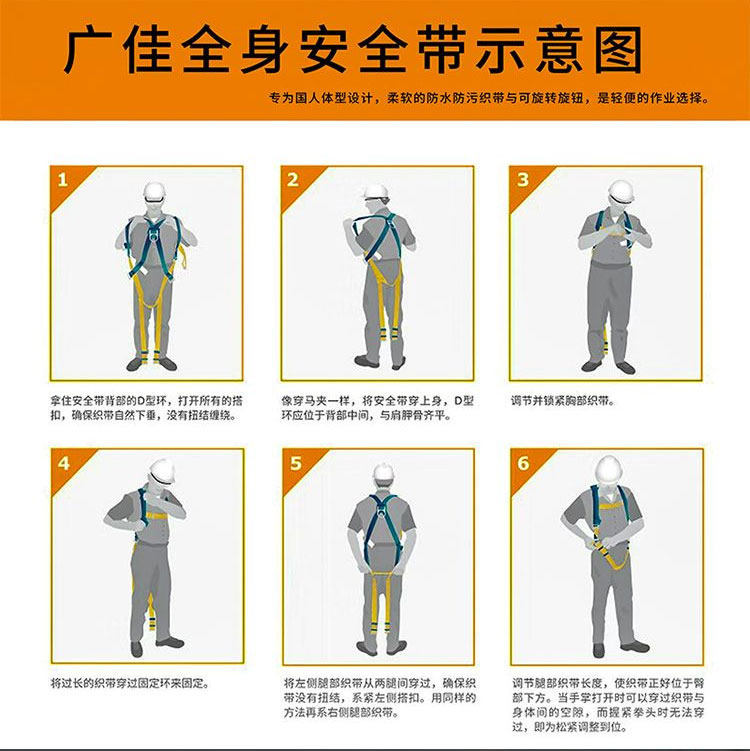 广佳全身安全带示意图

专为国人体型设计，柔软的防水防污织带与可旋转旋钮，是轻便的作业选择。

1

拿住安全带背部的D型环，打开所有的搭扣，确保织带自然下垂，没有扭结缠绕。

2

像穿马夹一样，将安全带穿上身，D型环应位于背部中间，与肩胛骨齐平。

3

调节并锁紧胸部织带。

4

将过长的织带穿过固定环来固定。

5

将左侧腿部织带从两腿间穿过，确保织带没有扭结，系紧左侧搭扣。用同样的方法再系右侧腿部织带。

6

调节腿部织带长度，使织带正好位于臀部下方。当手掌打开时可以穿过织带与身体间的空隙，而握紧拳头时无法穿过，即为松紧调整到位。