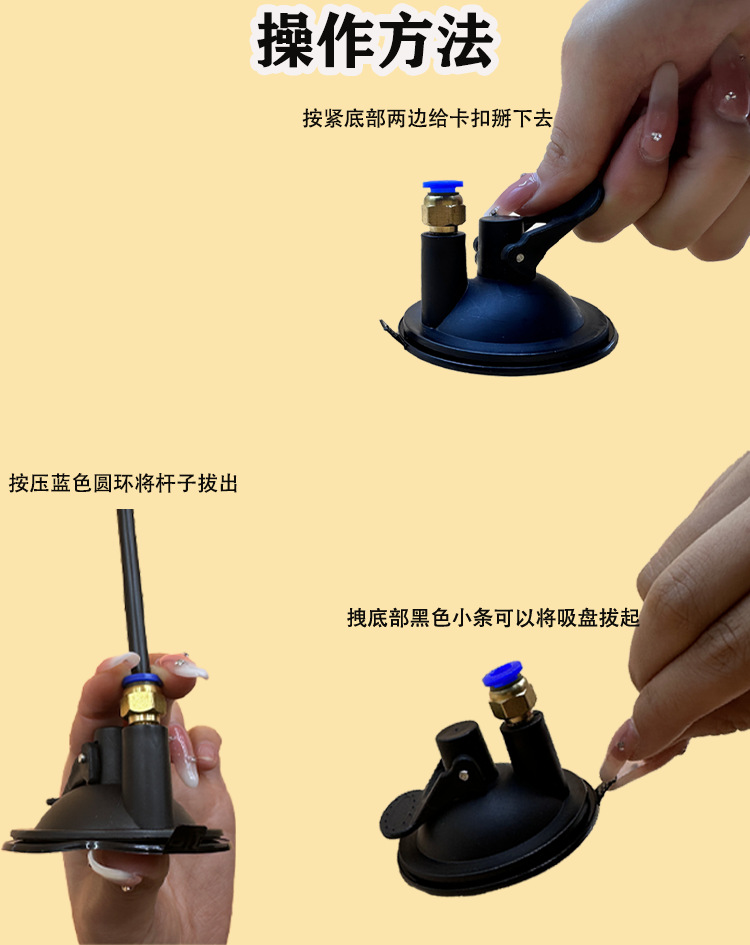 操作方法

按紧底部两边给卡扣掰下去

按压蓝色圆环将杆子拔出

拽底部黑色小条可以将吸盘拔起