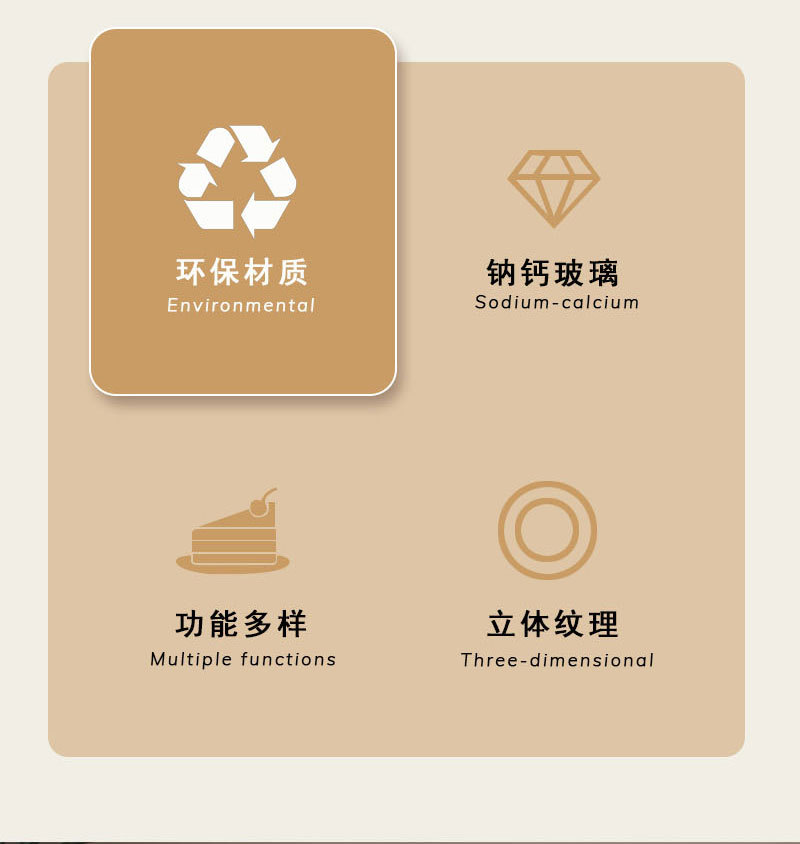 环保材质
Environmental

钠钙玻璃
Sodium-calcium

功能多样
Multiple functions

立体纹理
Three-dimensional