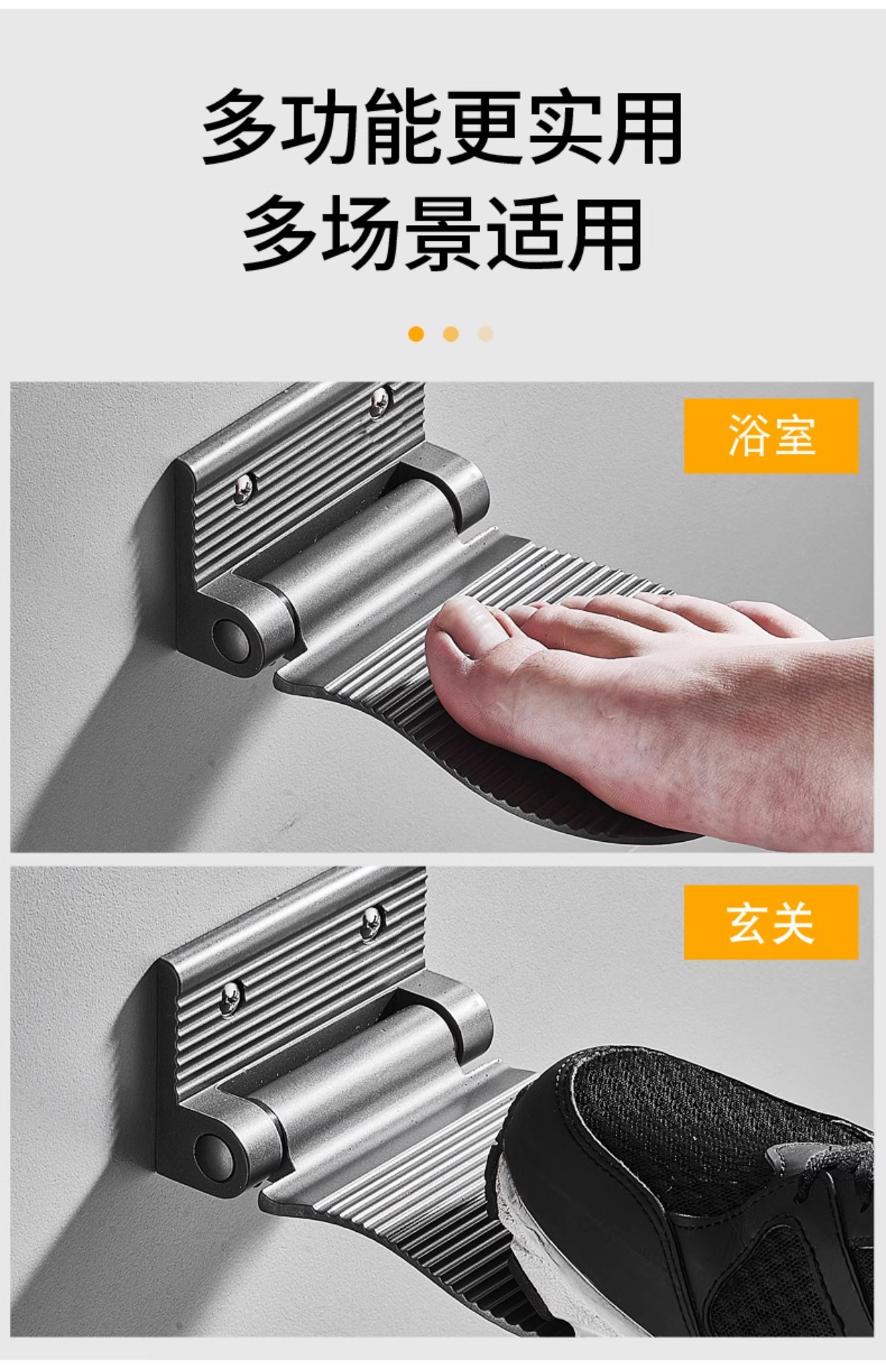 多功能更实用
多场景适用

浴室

玄关