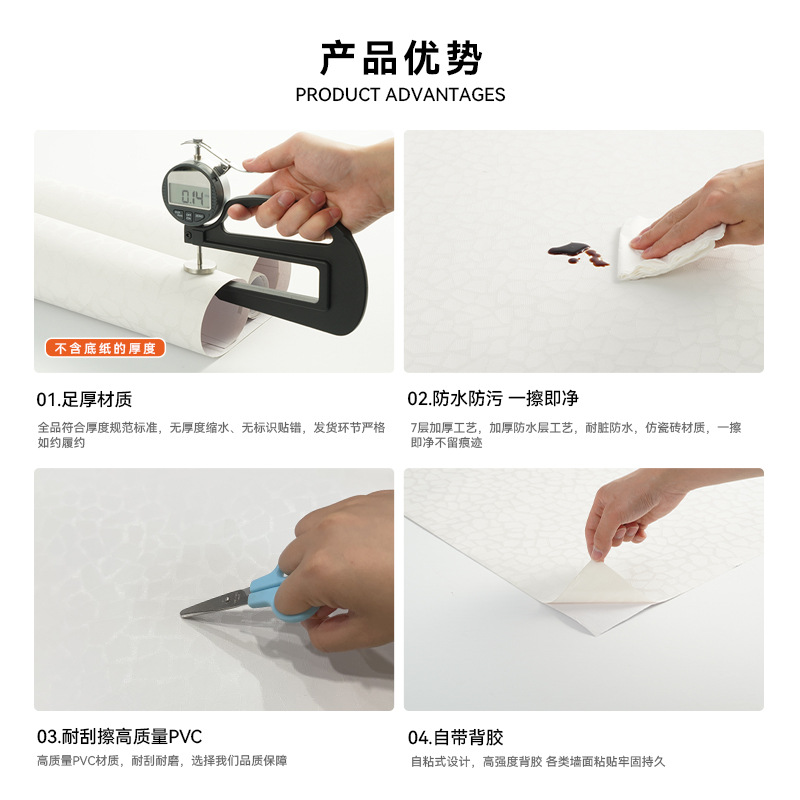 产品优势
PRODUCT ADVANTAGES

0.14

不含底纸的厚度

01.足厚材质

全品符合厚度规范标准，无厚度缩水、无标识贴错，发货环节严格如约履约

02.防水防污 一擦即净

7层加厚工艺，加厚防水层工艺，耐脏防水，仿瓷砖材质，一擦即净不留痕迹

03.耐刮擦高质量PVC

高质量PVC材质，耐刮耐磨，选择我们品质保障

04.自带背胶

自粘式设计，高强度背胶 各类墙面粘贴牢固持久