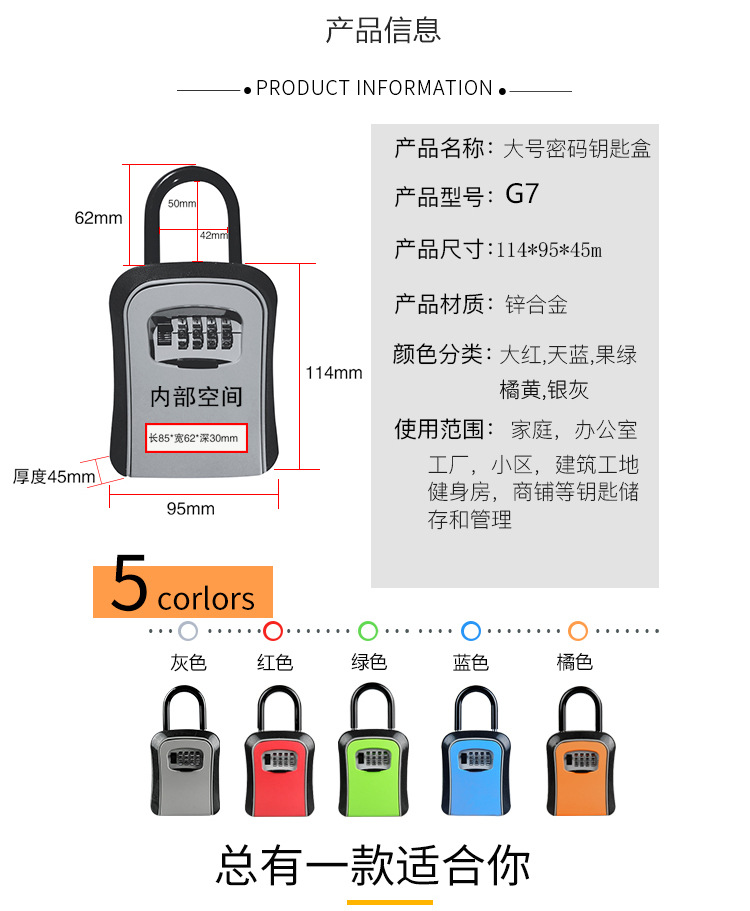 产品信息

PRODUCT INFORMATION

62mm
50mm
42mm
114mm
内部空间
长85*宽62*深30mm
厚度45mm
95mm

产品名称：大号密码钥匙盒
产品型号：G7
产品尺寸：114*95*45m
产品材质：锌合金
颜色分类：大红,天蓝,果绿 橘黄,银灰
使用范围：家庭，办公室 工厂，小区，建筑工地 健身房，商铺等钥匙储存和管理

5 corlors

灰色 红色 绿色 蓝色 橘色

总有一款适合你