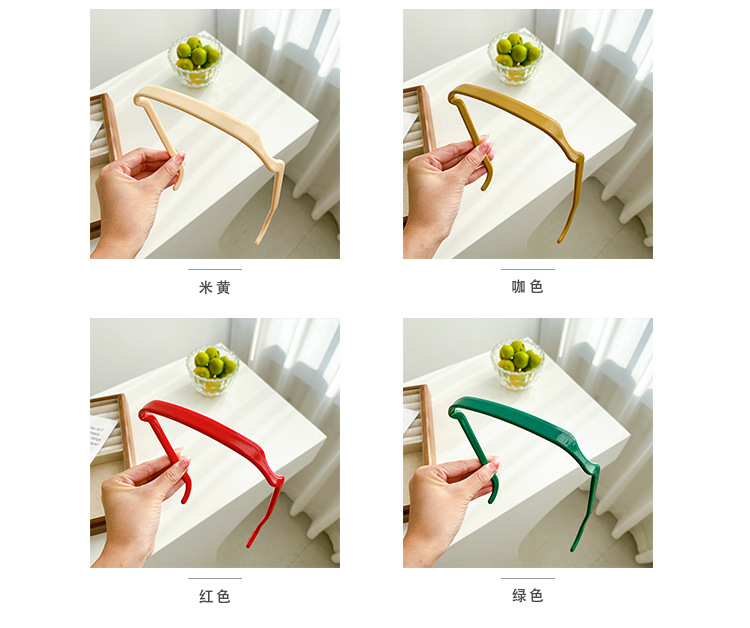 米黄

咖色

红色

绿色