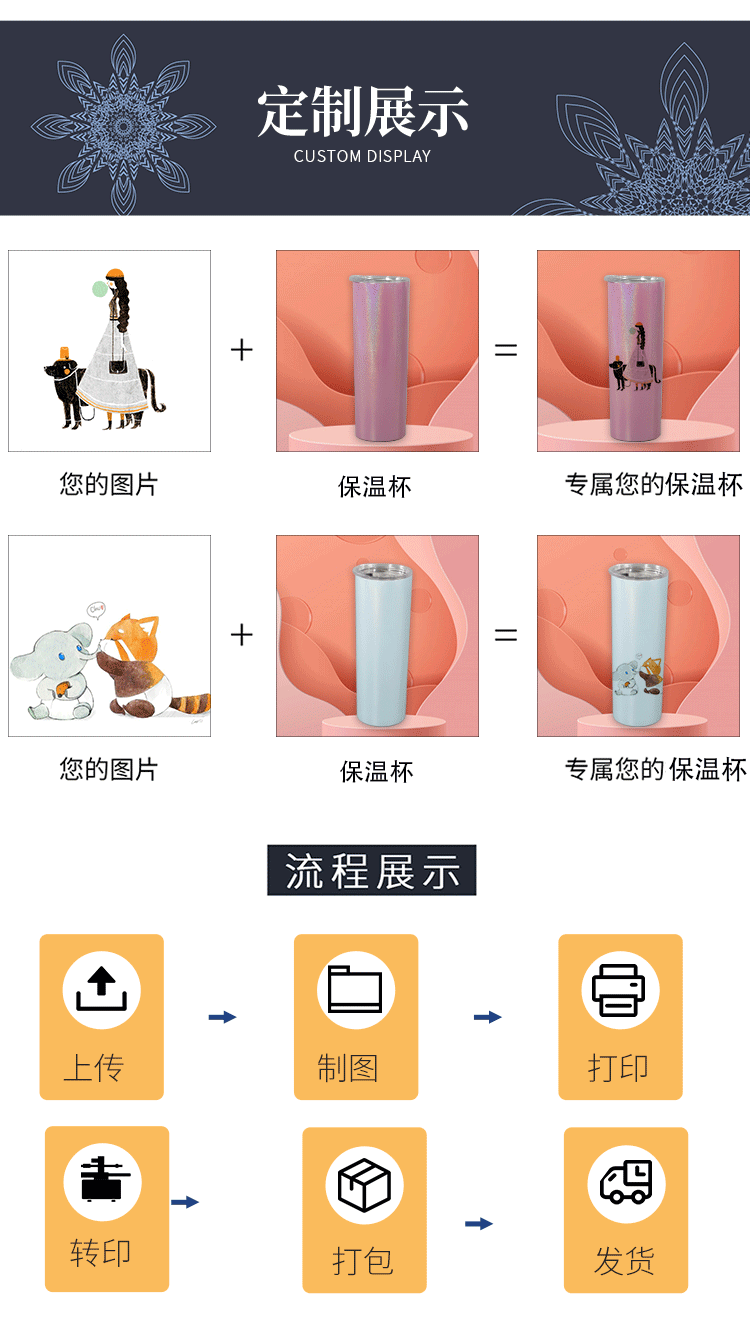 定制展示
CUSTOM DISPLAY

+ =

您的图片

保温杯

专属您的保温杯

+ =

您的图片

保温杯

专属您的保温杯

流程展示

上传

制图

打印

转印

打包

发货