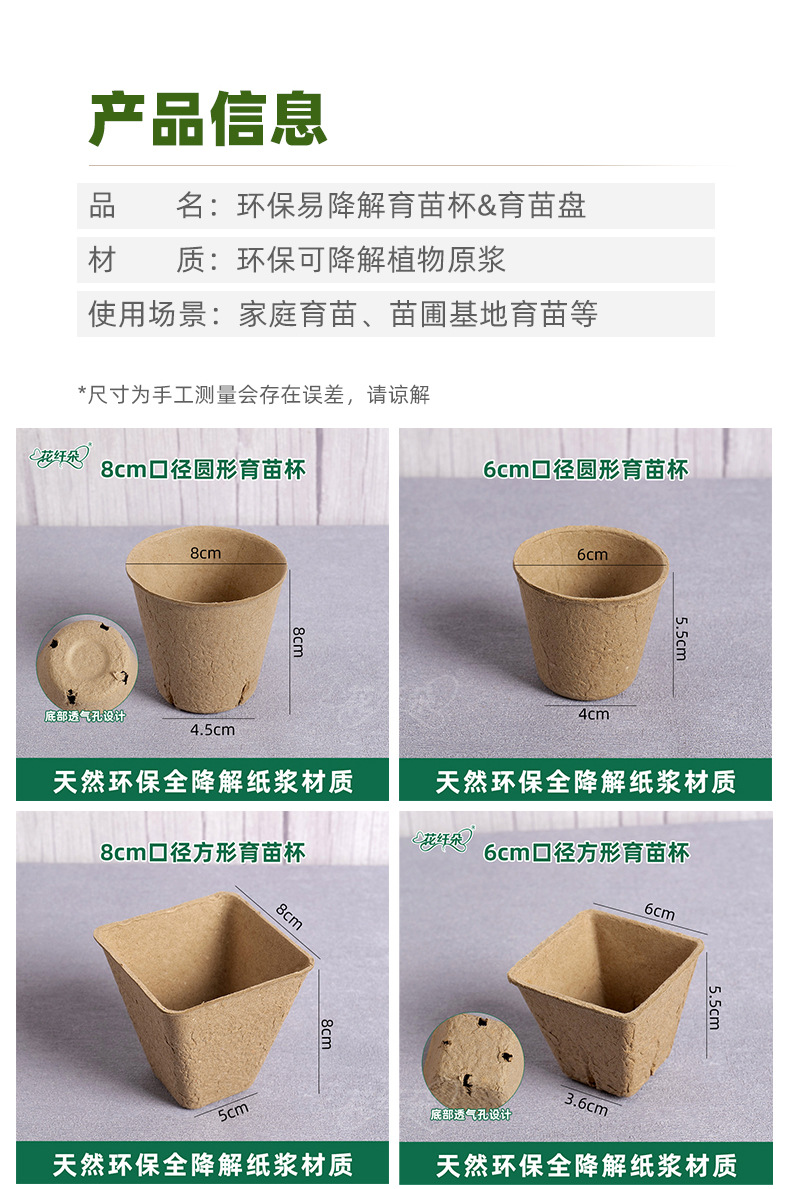 产品信息

品　　名：环保易降解育苗杯&育苗盘

材　　质：环保可降解植物原浆

使用场景：家庭育苗、苗圃基地育苗等

*尺寸为手工测量会存在误差，请谅解

花纤朵
8cm口径圆形育苗杯
8cm
8cm
4.5cm
底部透气孔设计
天然环保全降解纸浆材质

6cm口径圆形育苗杯
6cm
5.5cm
4cm
天然环保全降解纸浆材质

8cm口径方形育苗杯
8cm
8cm
5cm
天然环保全降解纸浆材质

花纤朵
6cm口径方形育苗杯
6cm
5.5cm
3.6cm
底部透气孔设计
天然环保全降解纸浆材质