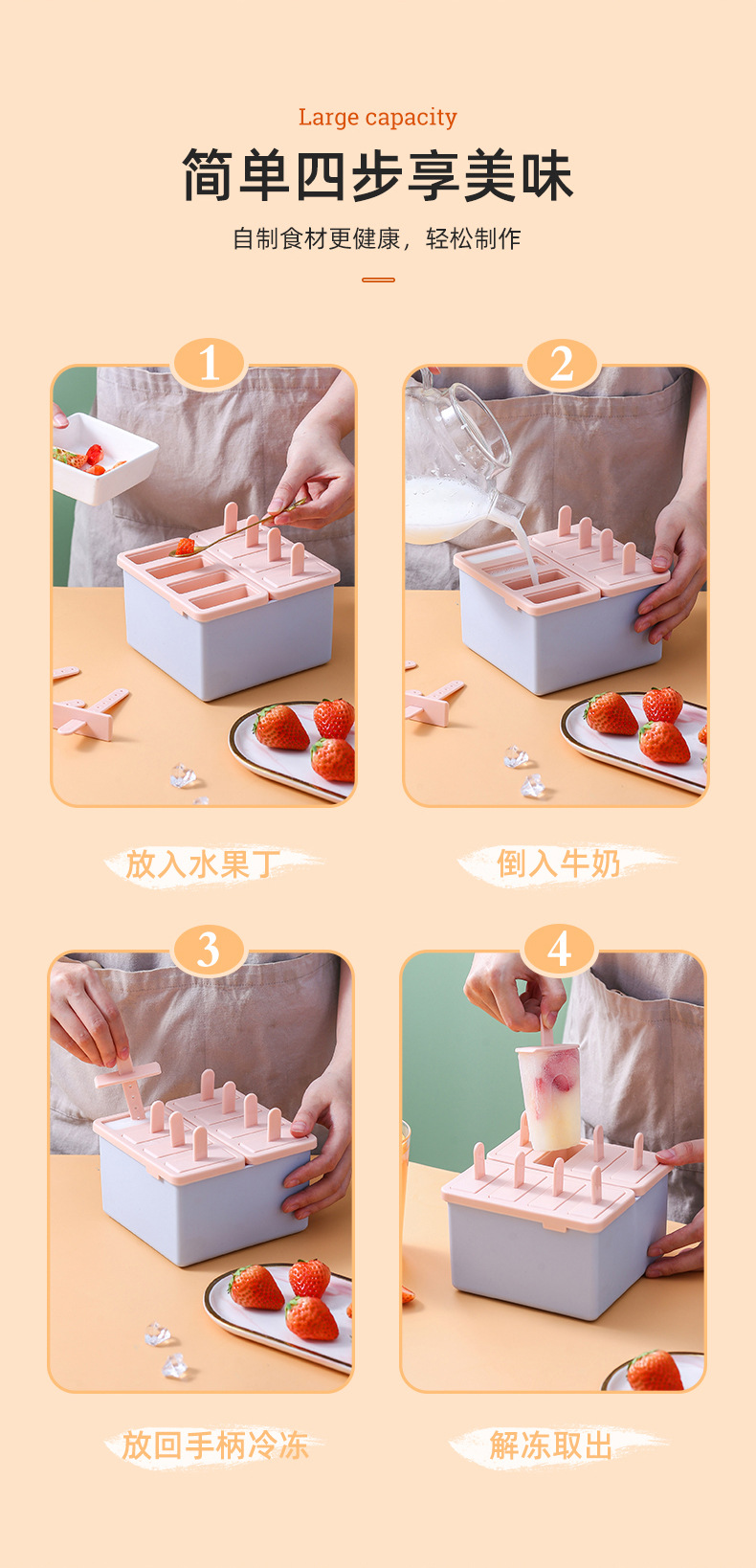 Large capacity

简单四步享美味

自制食材更健康，轻松制作

1

放入水果丁

2

倒入牛奶

3

放回手柄冷冻

4

解冻取出