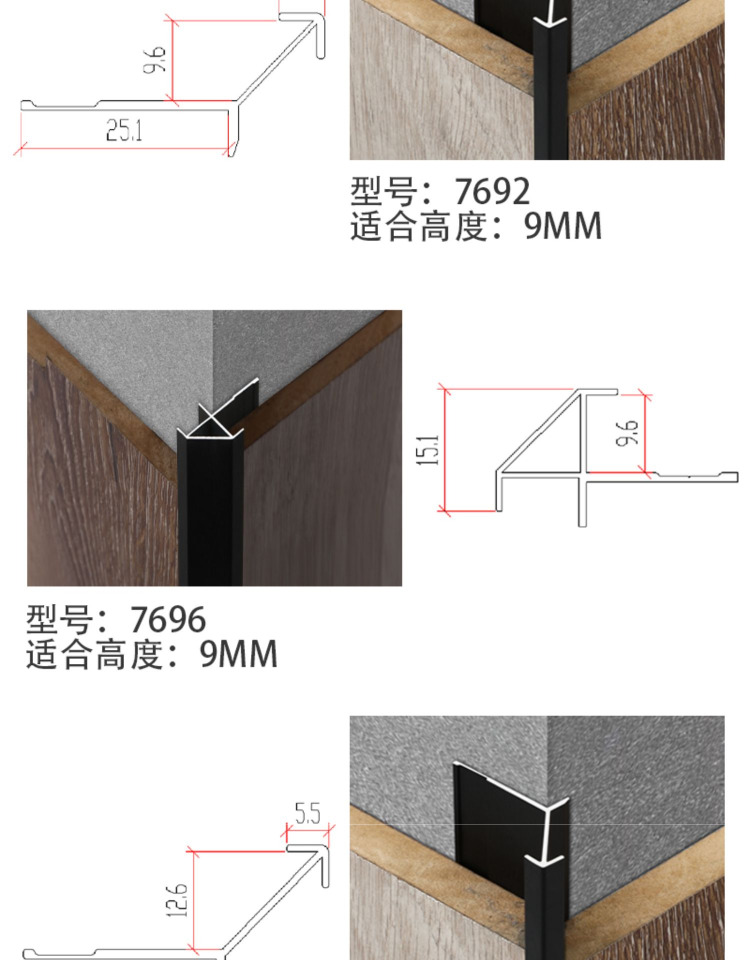 9.6

25.1

型号：7692
适合高度：9MM

15.1

9.6

型号：7696
适合高度：9MM

5.5

12.6