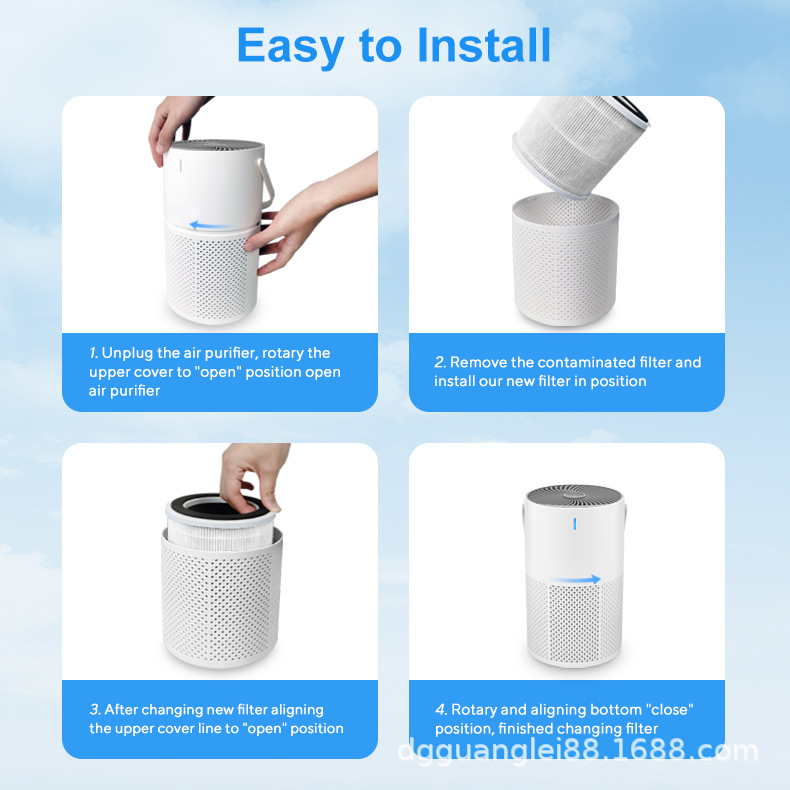 Easy to Install

1. Unplug the air purifier, rotary the upper cover to "open" position open air purifier

2. Remove the contaminated filter and install our new filter in position

3. After changing new filter aligning the upper cover line to "open" position

4. Rotary and aligning bottom "close" position, finished changing filter

dgguanglei88.1688.com