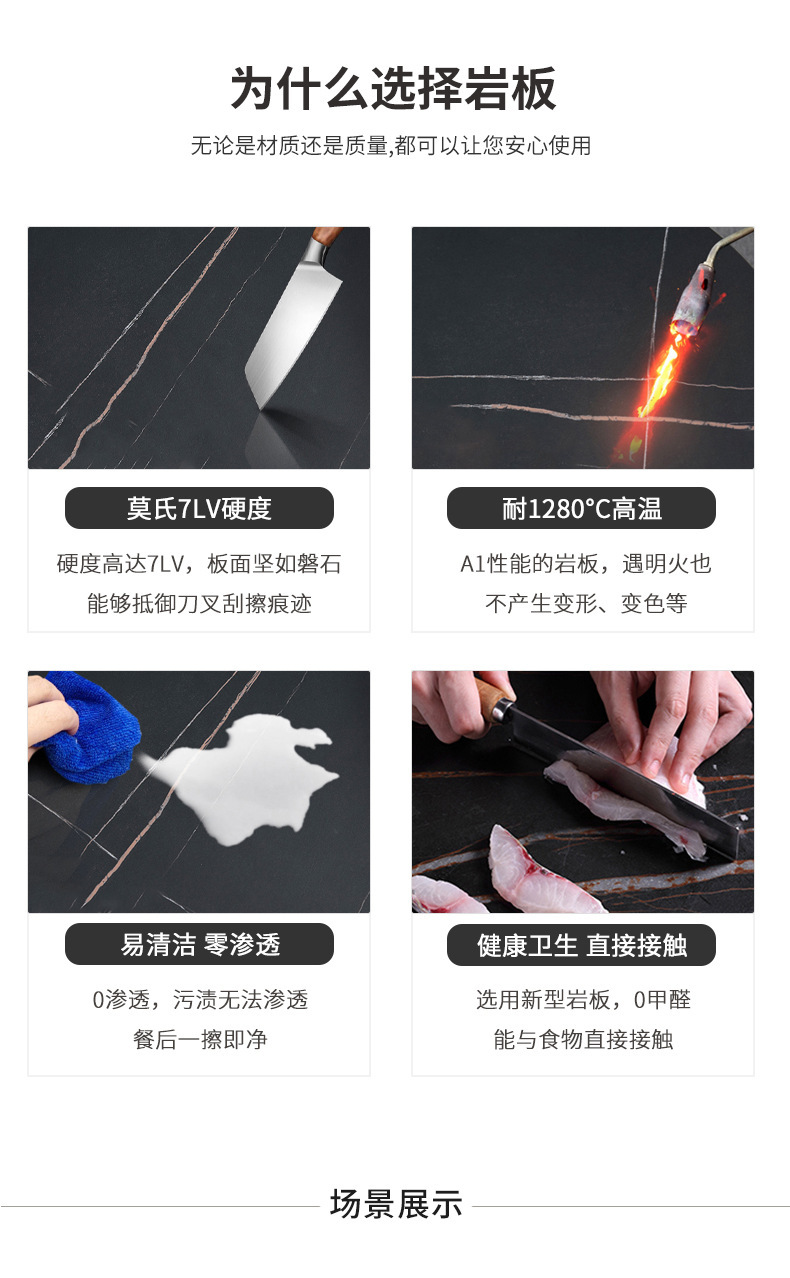 为什么选择岩板

无论是材质还是质量,都可以让您安心使用

莫氏7LV硬度

硬度高达7LV，板面坚如磐石
能够抵御刀叉刮擦痕迹

耐1280°C高温

A1性能的岩板，遇明火也
不产生变形、变色等

易清洁 零渗透

0渗透，污渍无法渗透
餐后一擦即净

健康卫生 直接接触

选用新型岩板，0甲醛
能与食物直接接触

场景展示