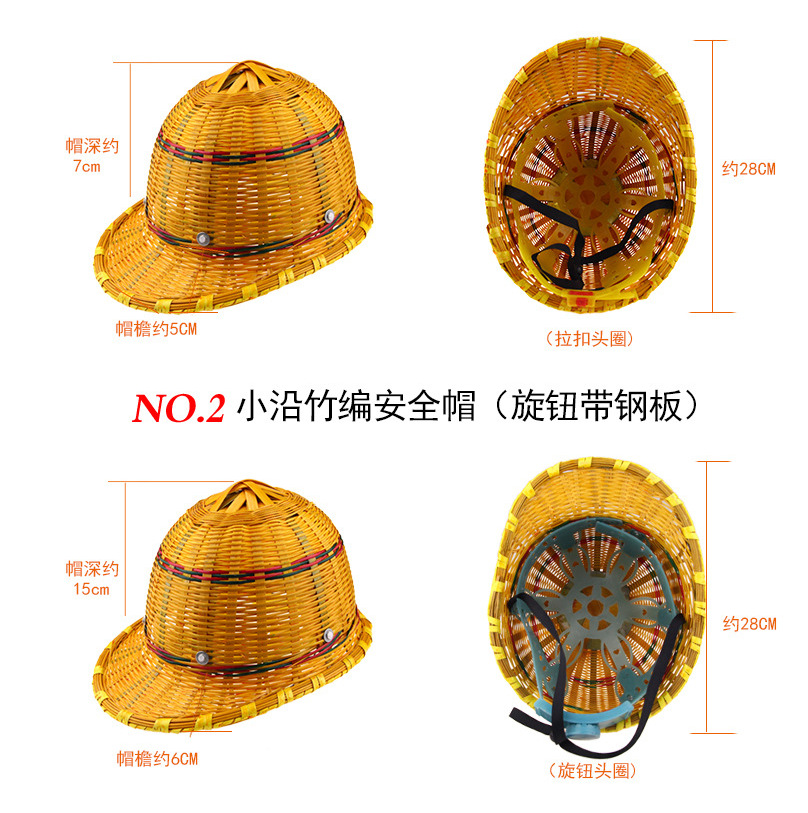 帽深约
7cm

帽檐约5CM

约28CM

（拉扣头圈）

NO.2 小沿竹编安全帽（旋钮带钢板）

帽深约
15cm

帽檐约6CM

约28CM

（旋钮头圈）