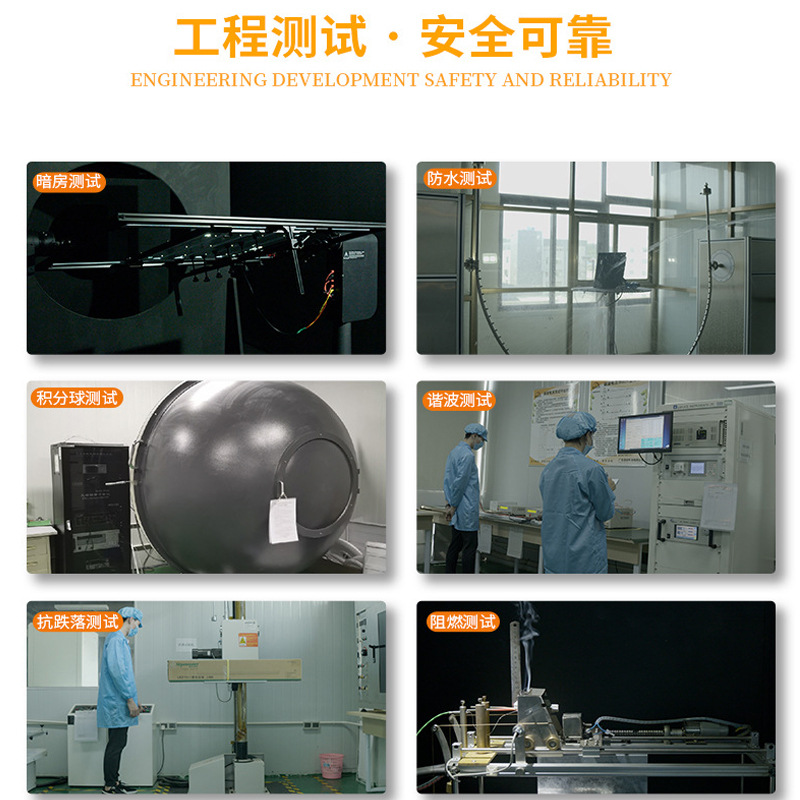 工程测试 · 安全可靠
ENGINEERING DEVELOPMENT SAFETY AND RELIABILITY

暗房测试

防水测试

积分球测试

谐波测试

抗跌落测试

阻燃测试