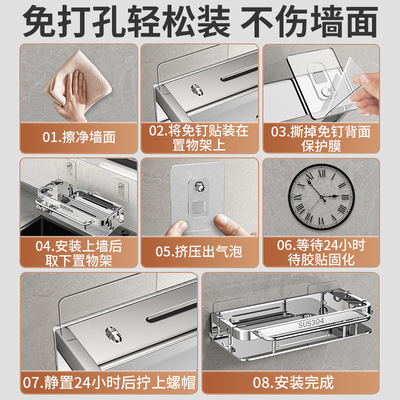 免打孔轻松装 不伤墙面

01.擦净墙面

02.将免钉贴装在置物架上

03.撕掉免钉背面保护膜

SUS304

04.安装上墙后取下置物架

05.挤压出气泡

06.等待24小时待胶贴固化

07.静置24小时后拧上螺帽

SUS304

08.安装完成